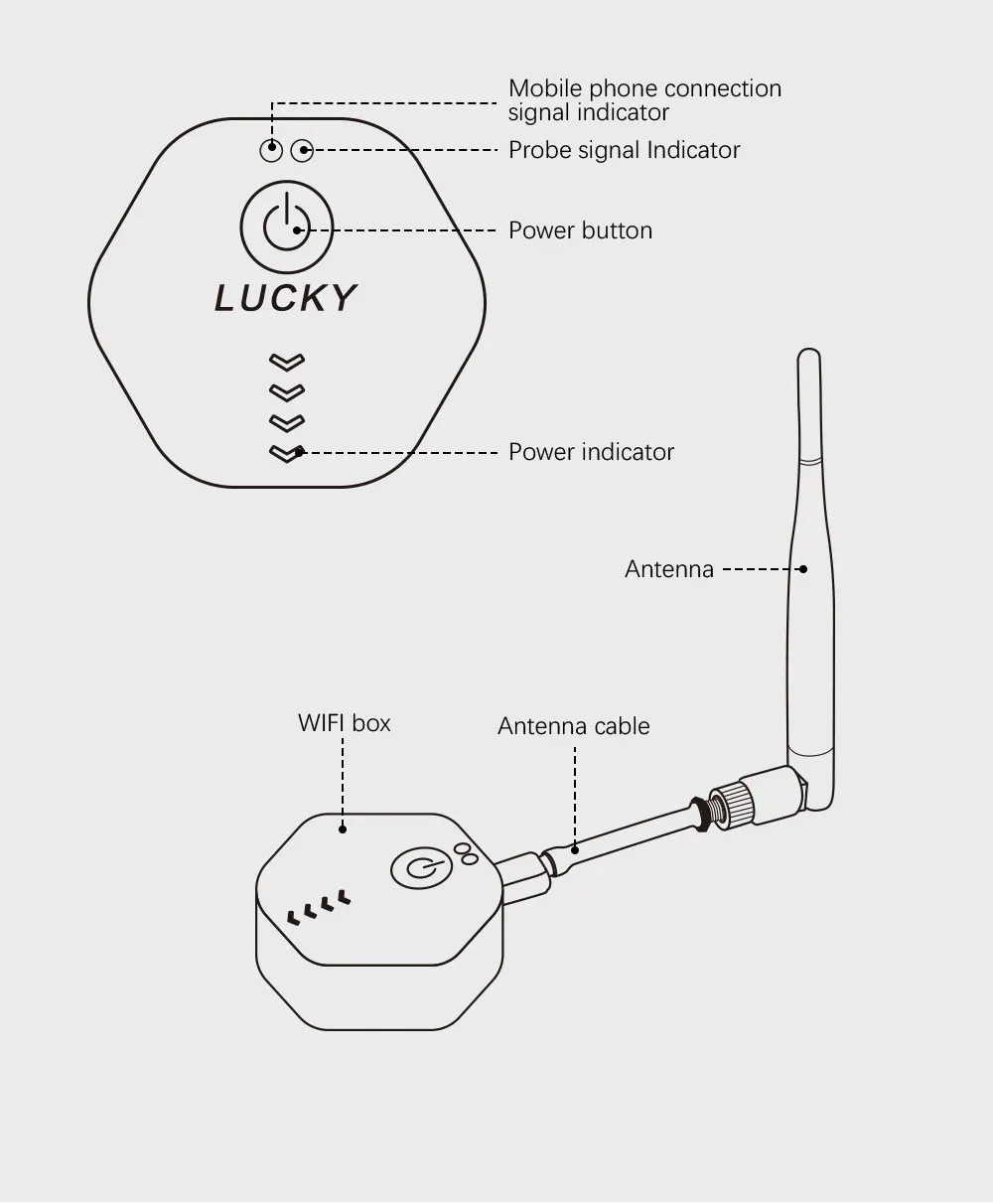 Mobile phone connection signal indicator

Probe signal Indicator

Power button

LUCKY

Power indicator

Antenna

WIFI box

Antenna cable