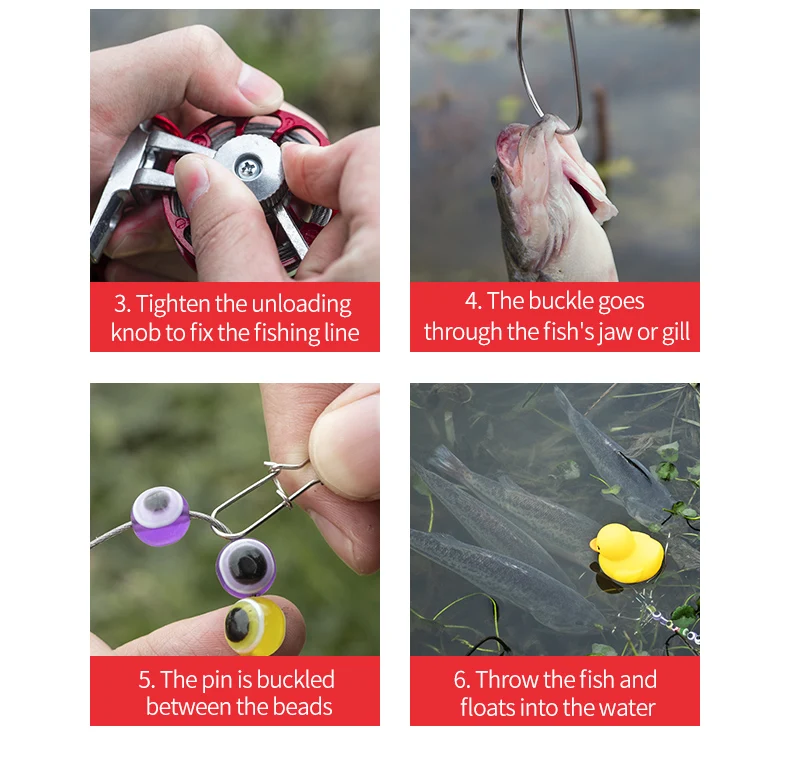 3. Tighten the unloading knob to fix the fishing line

4. The buckle goes through the fish's jaw or gill

5. The pin is buckled between the beads

6. Throw the fish and floats into the water