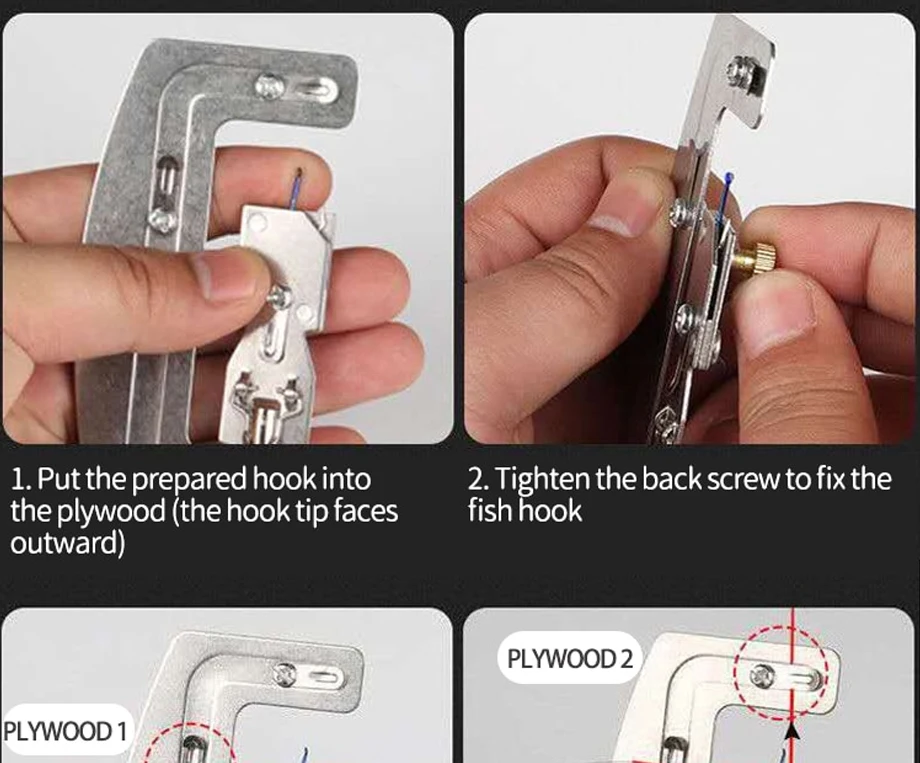 1. Put the prepared hook into the plywood (the hook tip faces outward)

2. Tighten the back screw to fix the fish hook

PLYWOOD 1

PLYWOOD 2