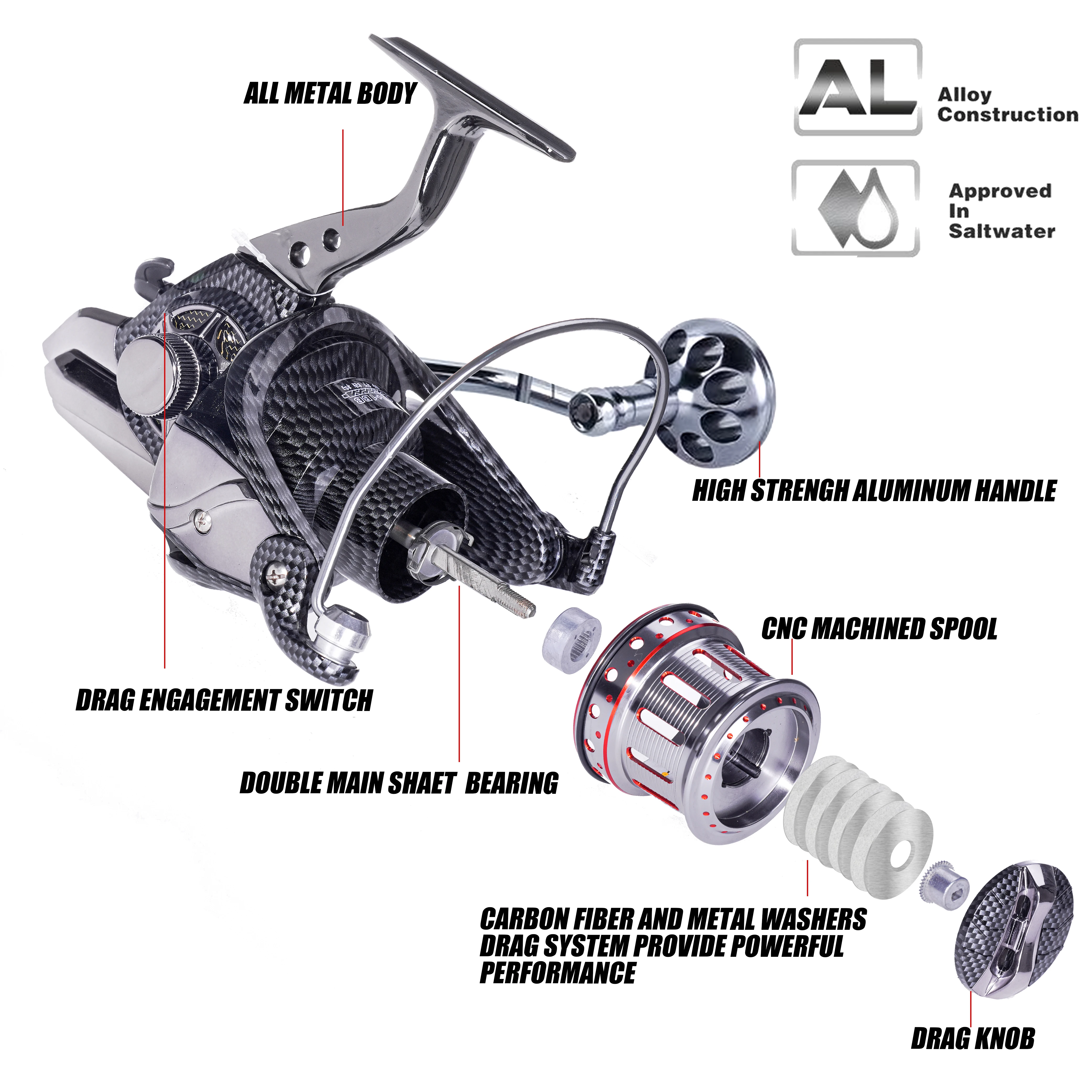 ALL METAL BODY

AL

Alloy Construction

Approved In Saltwater

HIGH STRENGH ALUMINUM HANDLE

CNC MACHINED SPOOL

DRAG ENGAGEMENT SWITCH

DOUBLE MAIN SHAET BEARING

CARBON FIBER AND METAL WASHERS DRAG SYSTEM PROVIDE POWERFUL PERFORMANCE

DRAG KNOB