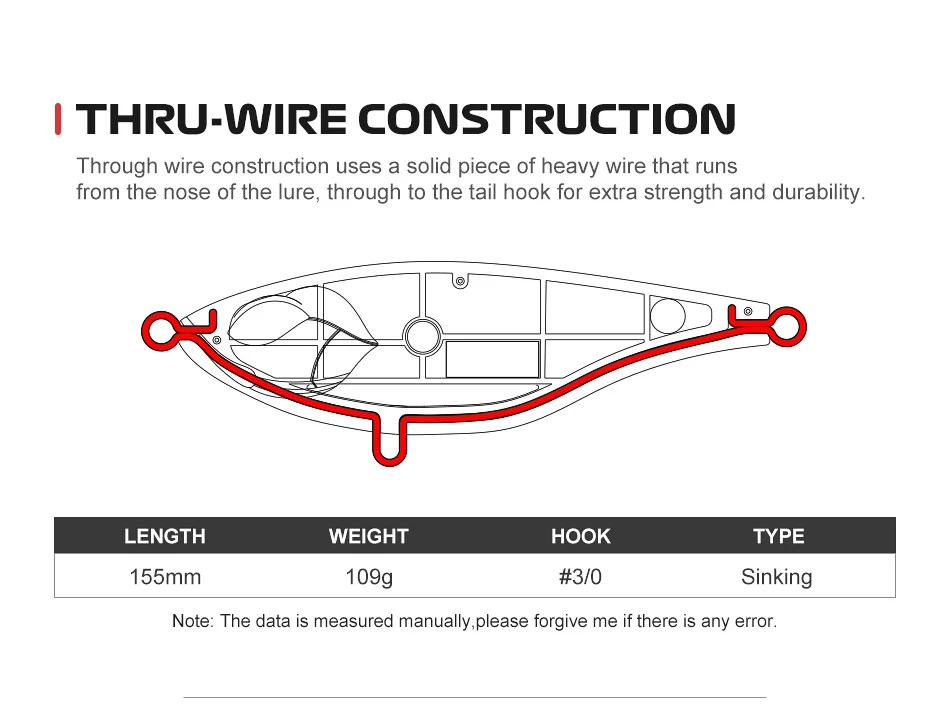 THRU-WIRE CONSTRUCTION

Through wire construction uses a solid piece of heavy wire that runs from the nose of the lure, through to the tail hook for extra strength and durability.

| LENGTH | WEIGHT | HOOK | TYPE |
|---|---|---|---|
| 155mm | 109g | #3/0 | Sinking |

Note: The data is measured manually,please forgive me if there is any error.