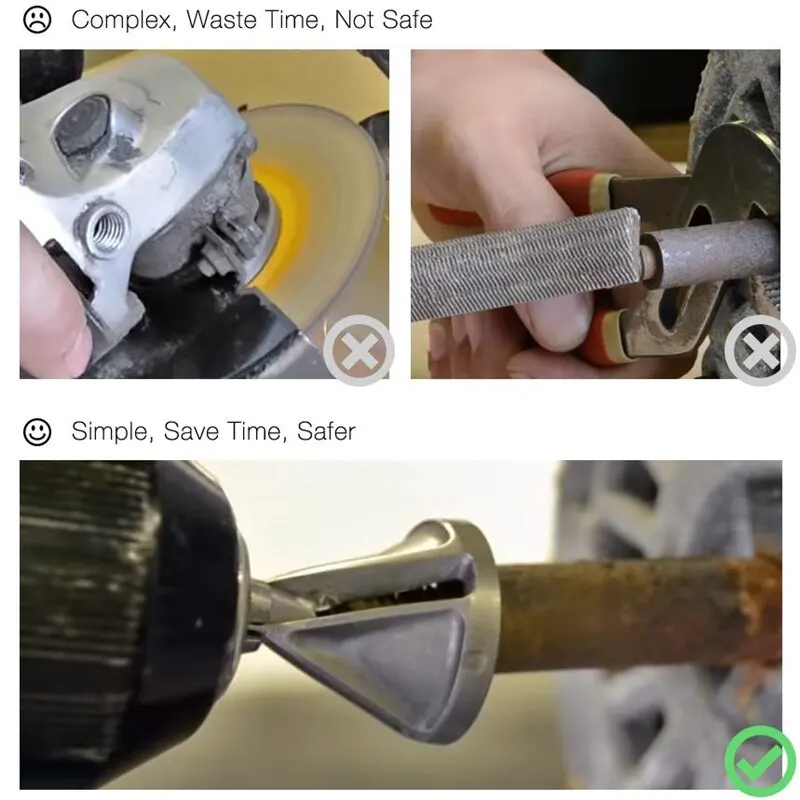 Complex, Waste Time, Not Safe

Simple, Save Time, Safer