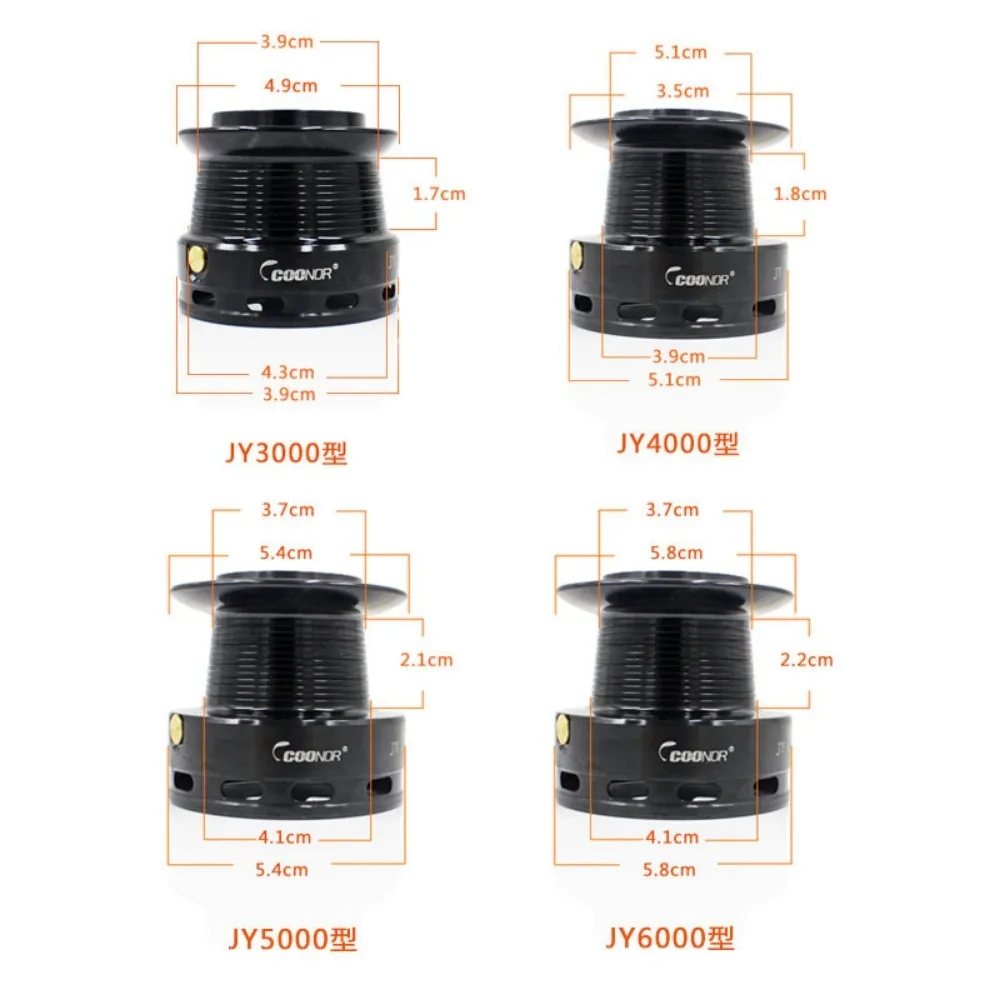 3.9cm
4.9cm
1.7cm
COONOR®
4.3cm
3.9cm
JY3000型

5.1cm
3.5cm
1.8cm
COONOR®
3.9cm
5.1cm
JY4000型

3.7cm
5.4cm
2.1cm
COONOR®
4.1cm
5.4cm
JY5000型

3.7cm
5.8cm
2.2cm
COONOR®
4.1cm
5.8cm
JY6000型