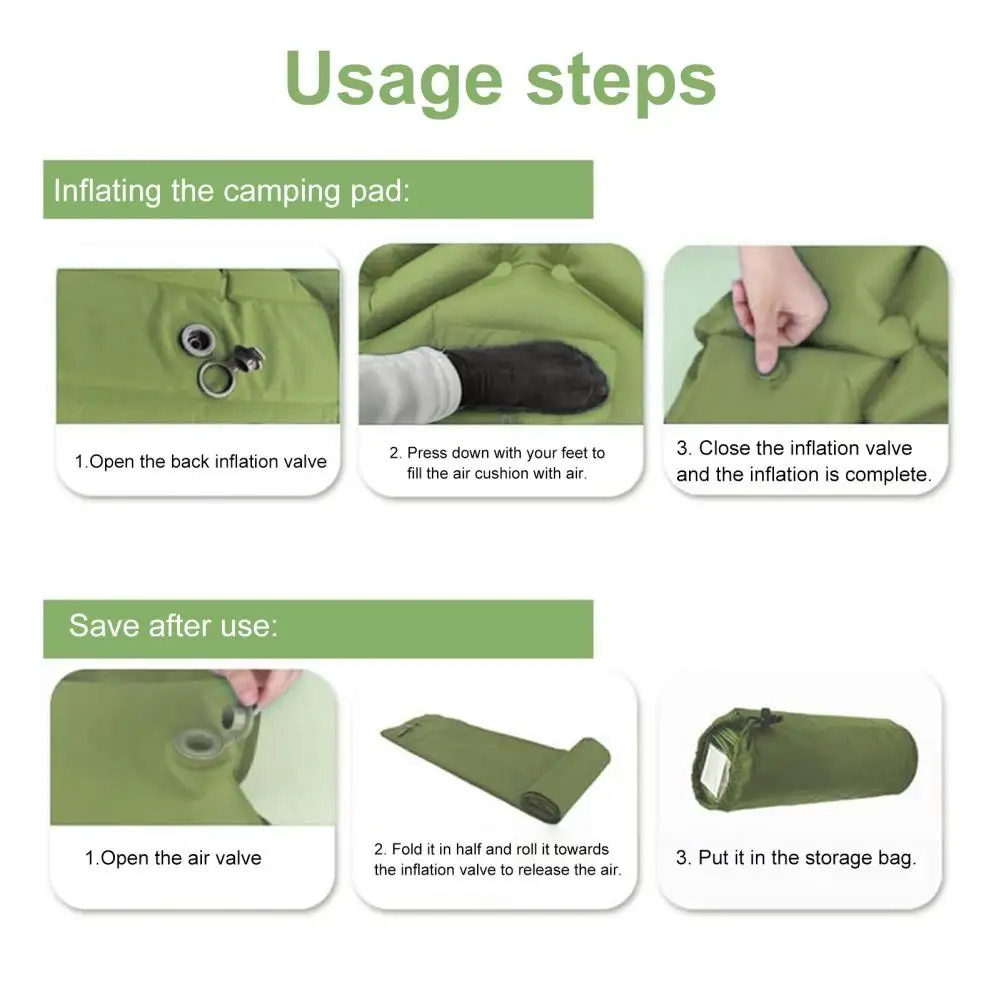 Usage steps

Inflating the camping pad:

1.Open the back inflation valve

2. Press down with your feet to fill the air cushion with air.

3. Close the inflation valve and the inflation is complete.

Save after use:

1.Open the air valve

2. Fold it in half and roll it towards the inflation valve to release the air.

3. Put it in the storage bag.