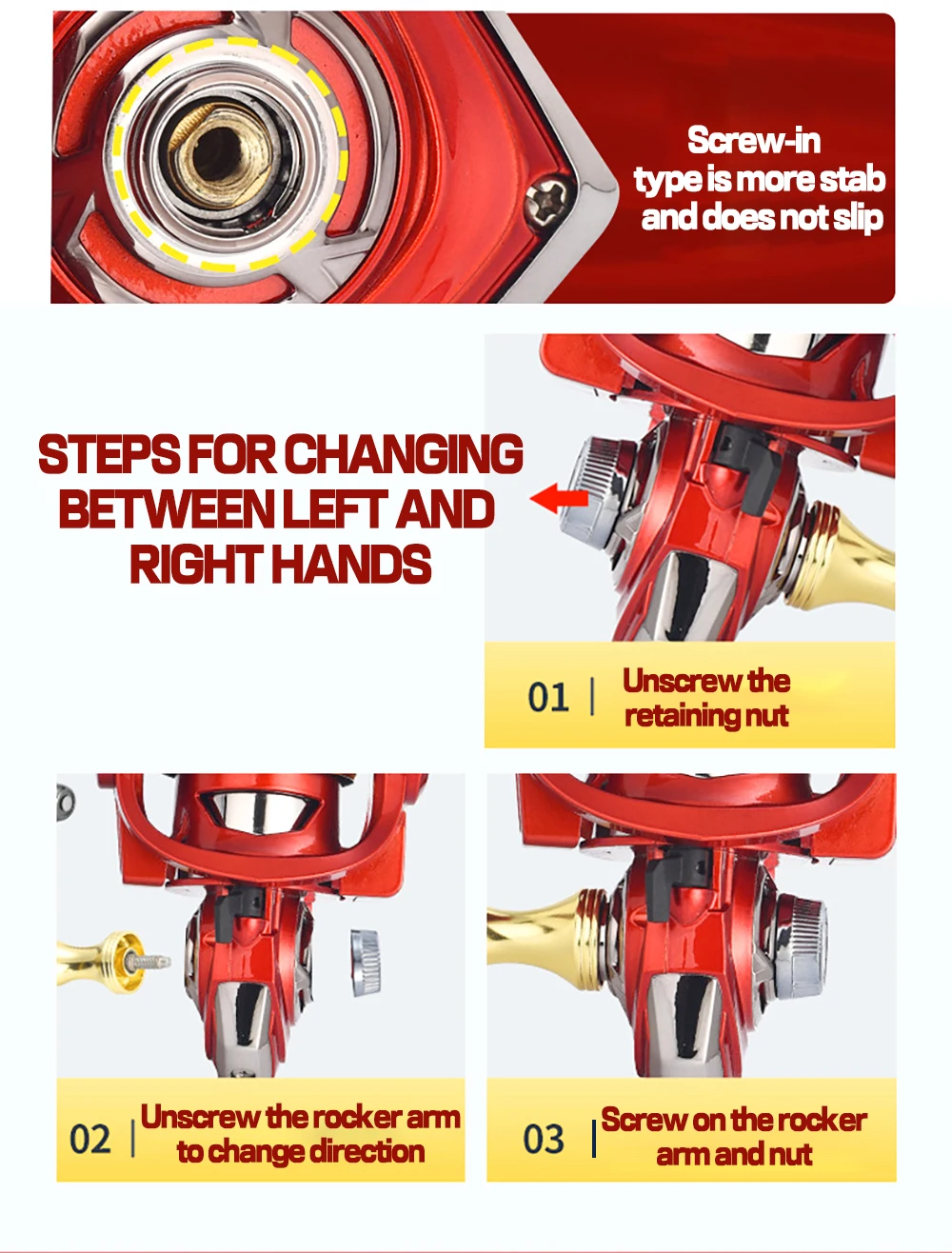 Screw-in type is more stab and does not slip

STEPS FOR CHANGING BETWEEN LEFT AND RIGHT HANDS

01 | Unscrew the retaining nut

02 | Unscrew the rocker arm to change direction

03 | Screw on the rocker arm and nut