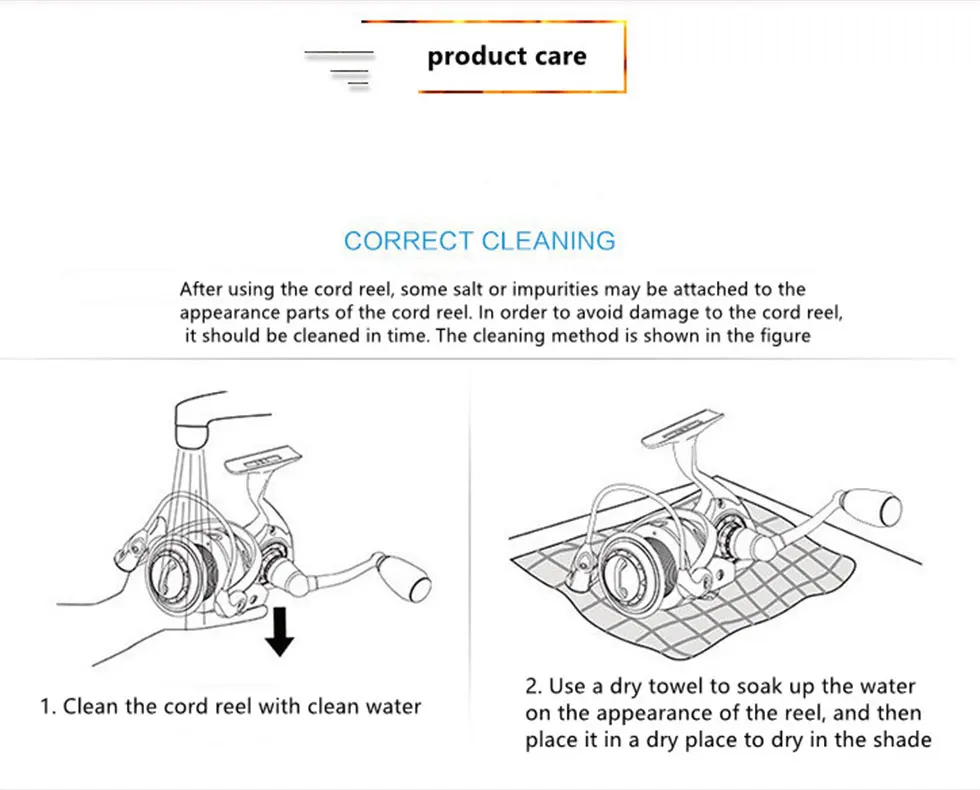 product care

CORRECT CLEANING

After using the cord reel, some salt or impurities may be attached to the appearance parts of the cord reel. In order to avoid damage to the cord reel, it should be cleaned in time. The cleaning method is shown in the figure

1. Clean the cord reel with clean water

2. Use a dry towel to soak up the water on the appearance of the reel, and then place it in a dry place to dry in the shade