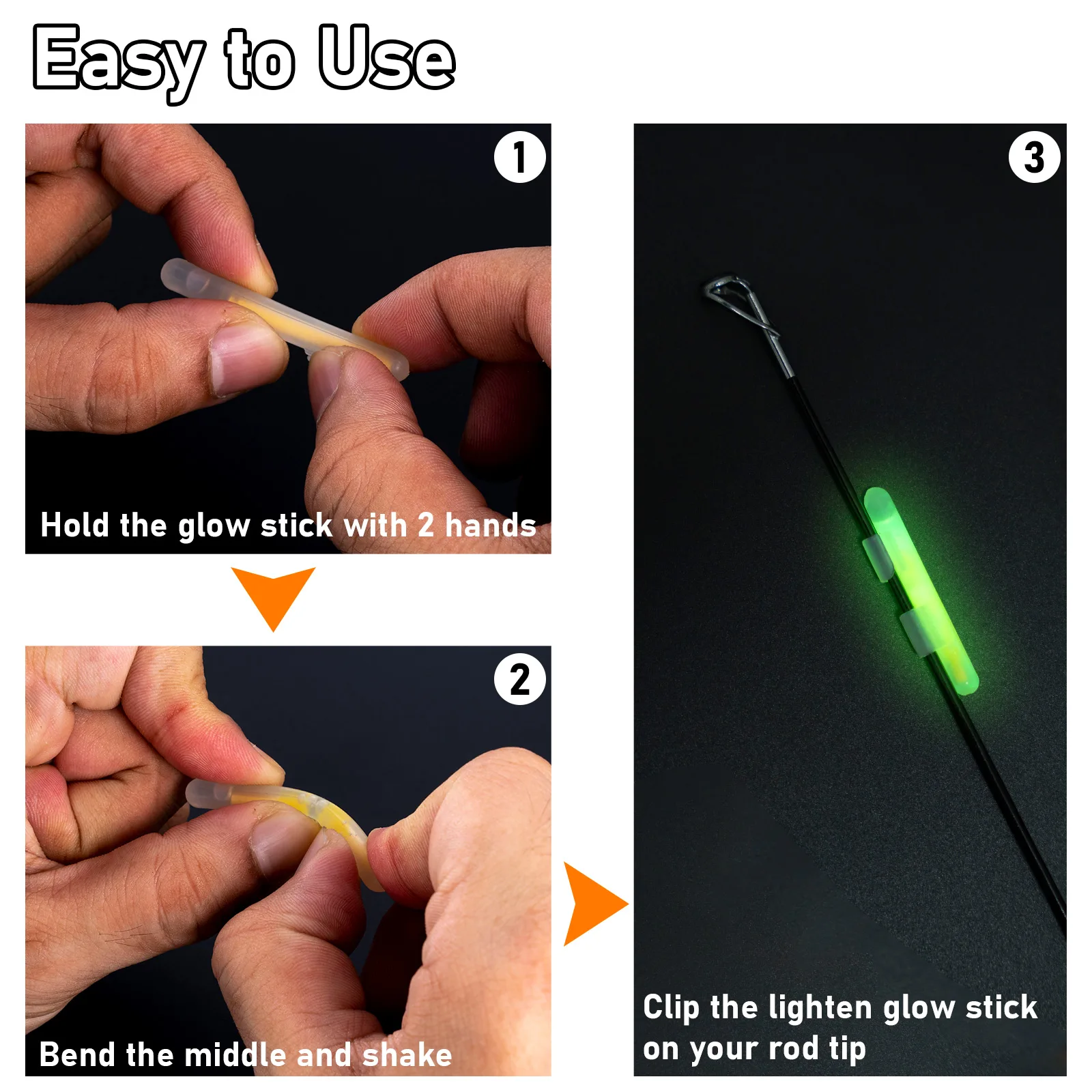 Easy to Use

1

Hold the glow stick with 2 hands

2

Bend the middle and shake

3

Clip the lighten glow stick on your rod tip