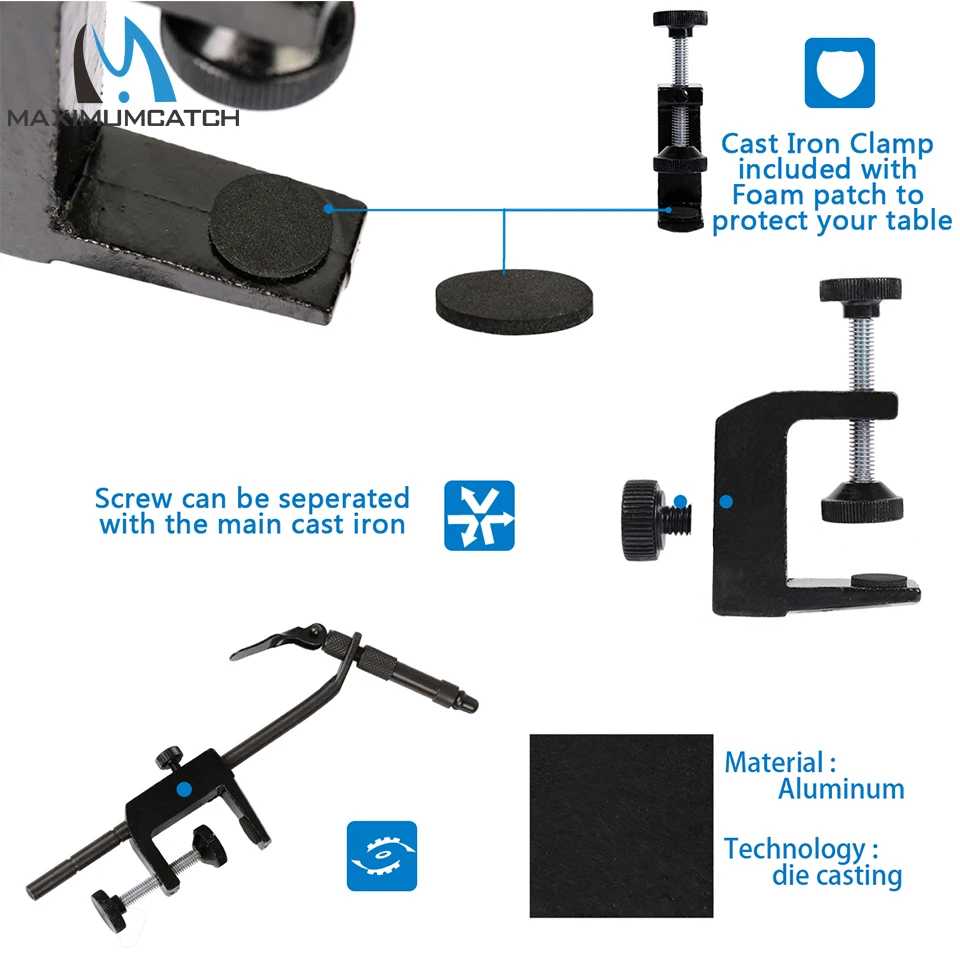 MAXIMUMCATCH

Cast Iron Clamp included with Foam patch to protect your table

Screw can be seperated with the main cast iron

Material : Aluminum

Technology : die casting