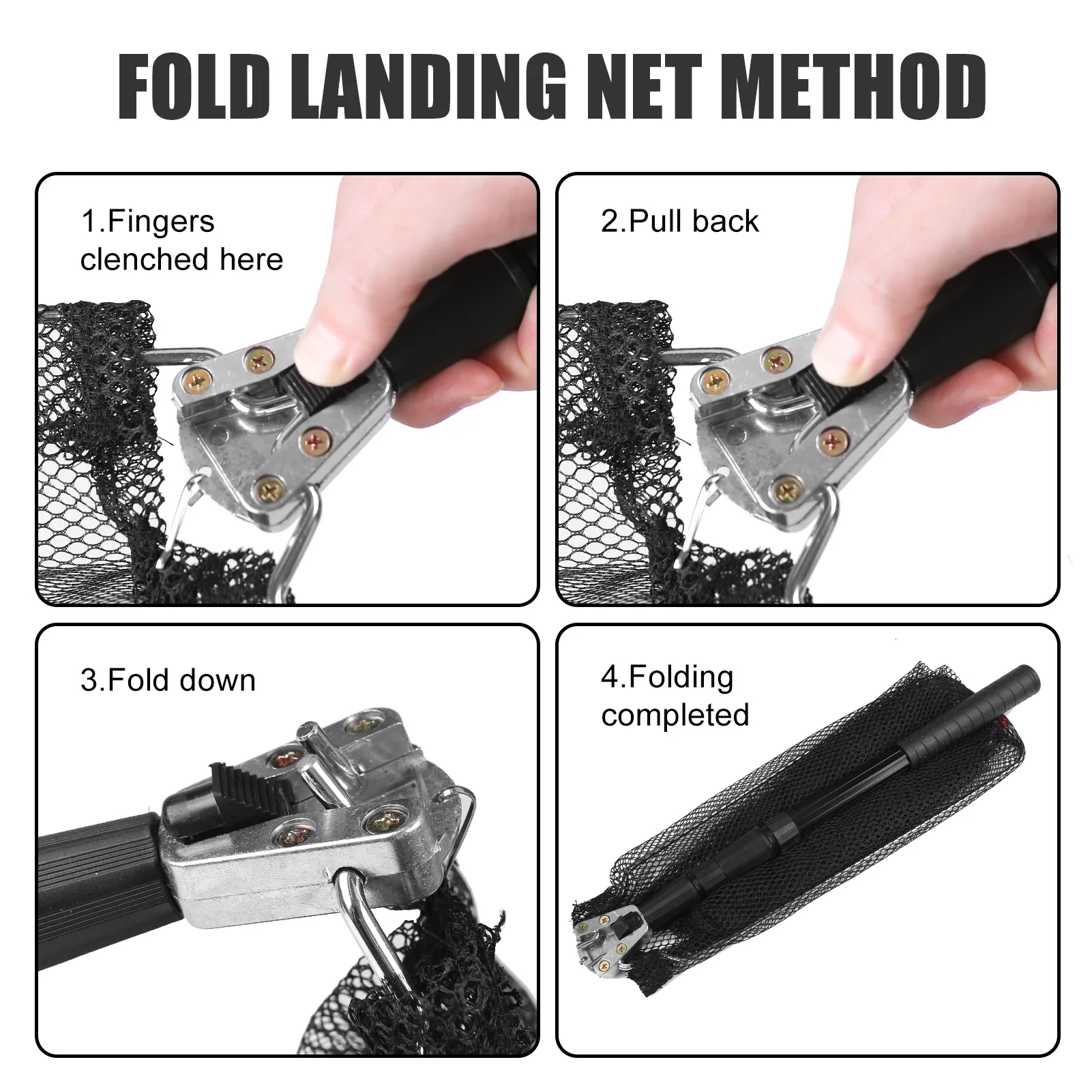 FOLD LANDING NET METHOD

1.Fingers clenched here

2.Pull back

3.Fold down

4.Folding completed