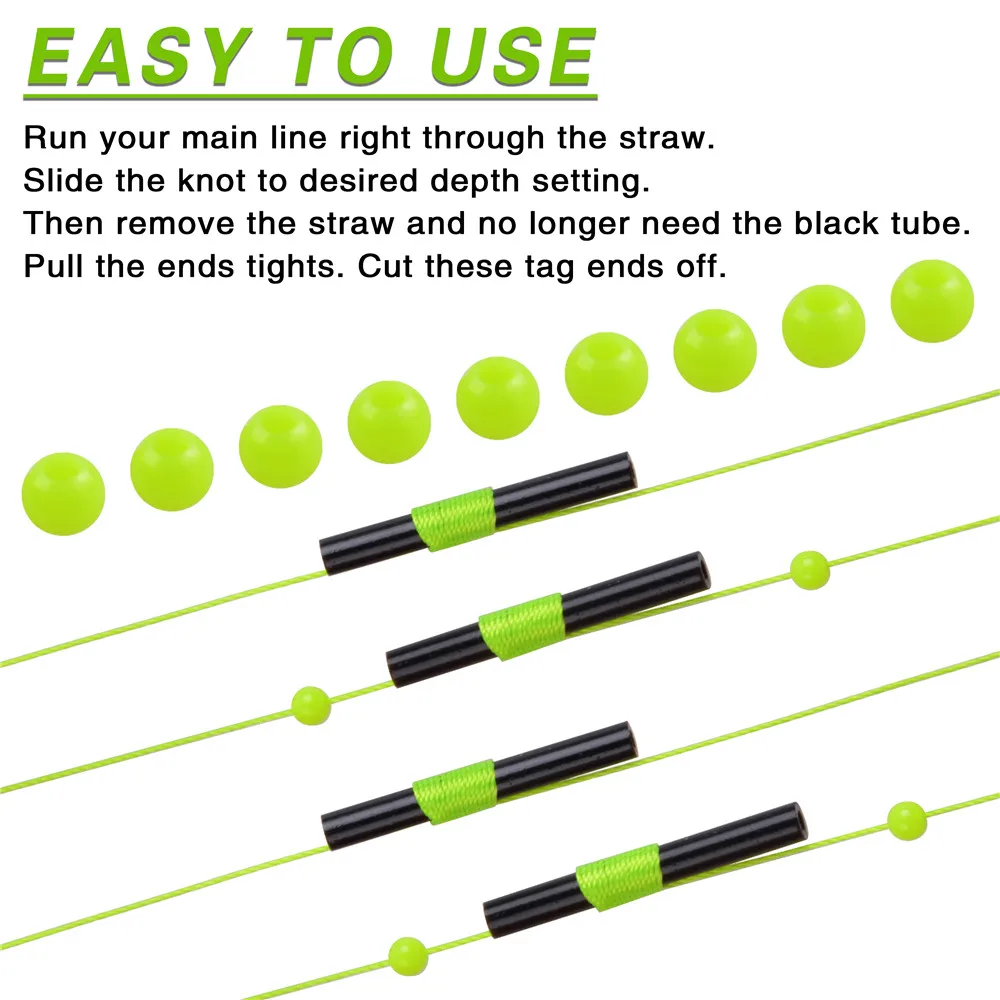 EASY TO USE

Run your main line right through the straw.
Slide the knot to desired depth setting.
Then remove the straw and no longer need the black tube.
Pull the ends tights. Cut these tag ends off.