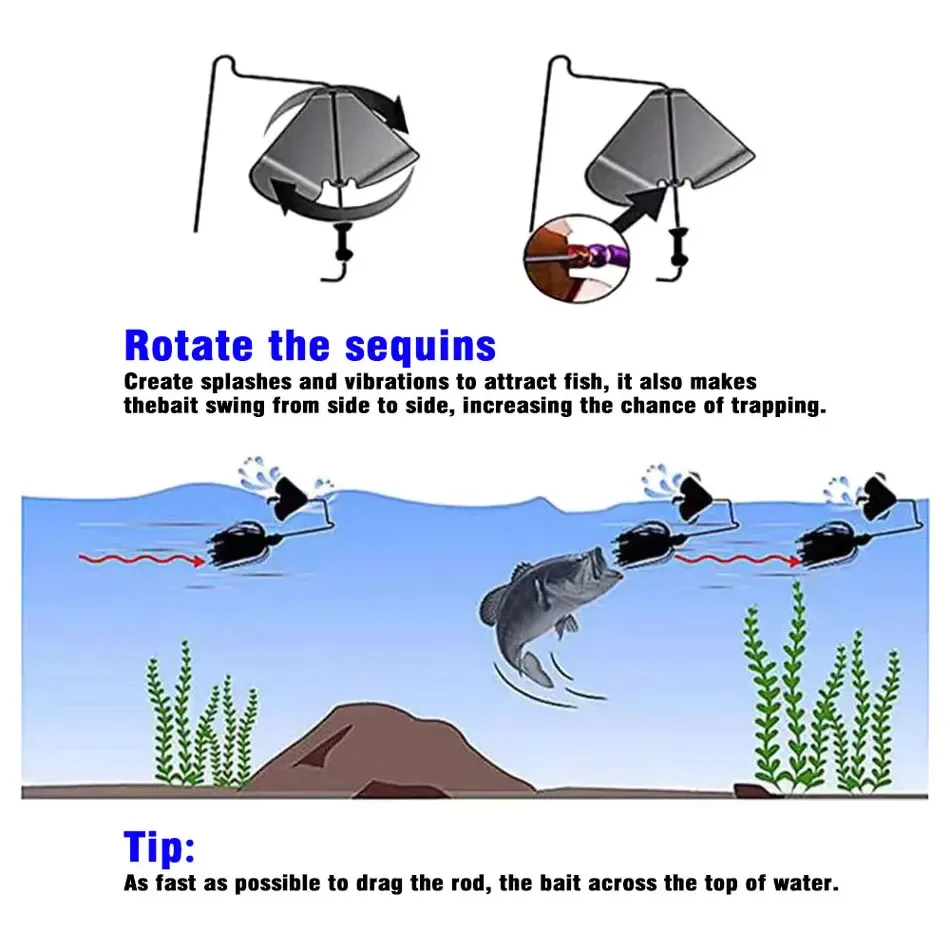 Rotate the sequins

Create splashes and vibrations to attract fish, it also makes thebait swing from side to side, increasing the chance of trapping.

Tip:

As fast as possible to drag the rod, the bait across the top of water.