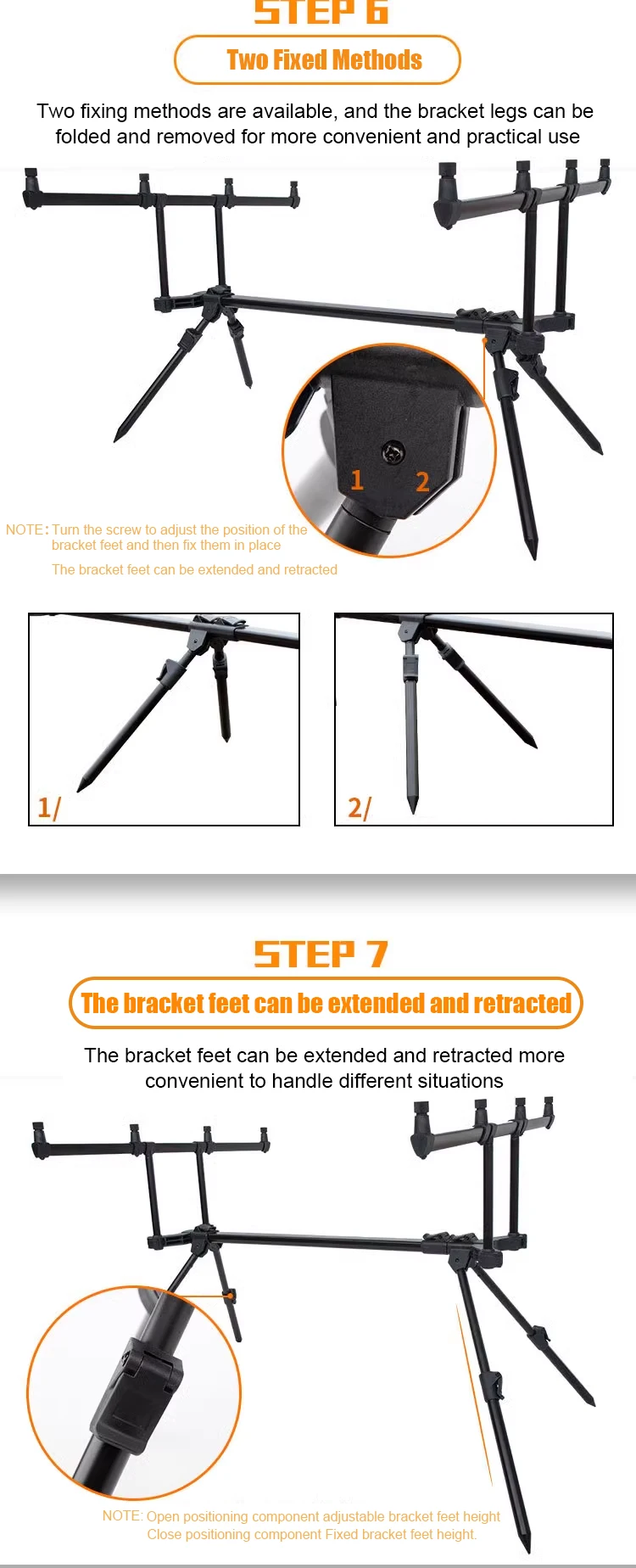 STEP 6

Two Fixed Methods

Two fixing methods are available, and the bracket legs can be folded and removed for more convenient and practical use

1 2

NOTE: Turn the screw to adjust the position of the bracket feet and then fix them in place

The bracket feet can be extended and retracted

1/

2/

STEP 7

The bracket feet can be extended and retracted

The bracket feet can be extended and retracted more convenient to handle different situations

NOTE: Open positioning component adjustable bracket feet height
Close positioning component Fixed bracket feet height.