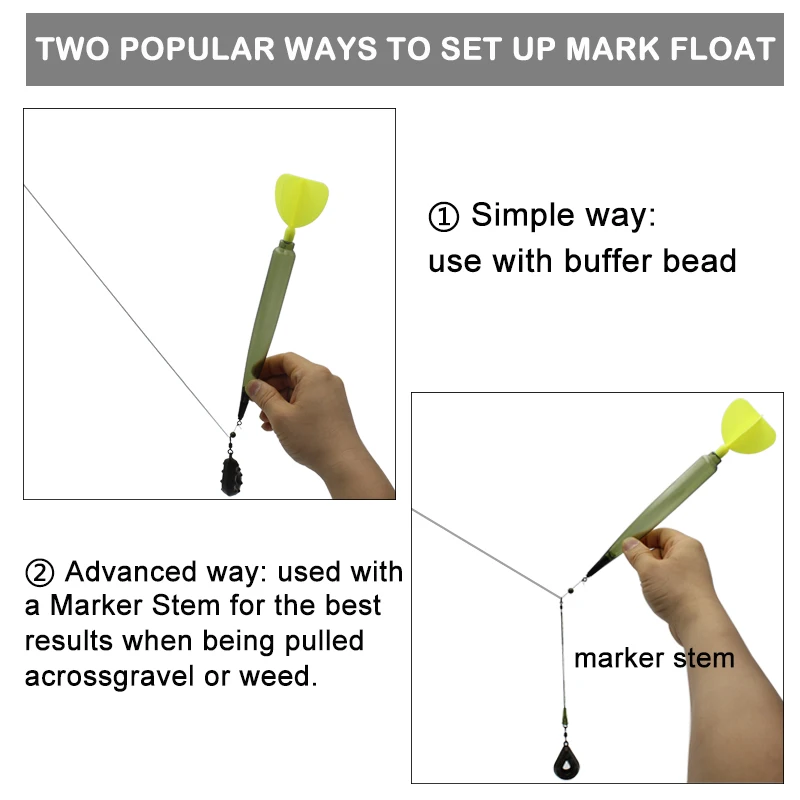 TWO POPULAR WAYS TO SET UP MARK FLOAT

① Simple way:
use with buffer bead

② Advanced way: used with a Marker Stem for the best results when being pulled acrossgravel or weed.

marker stem