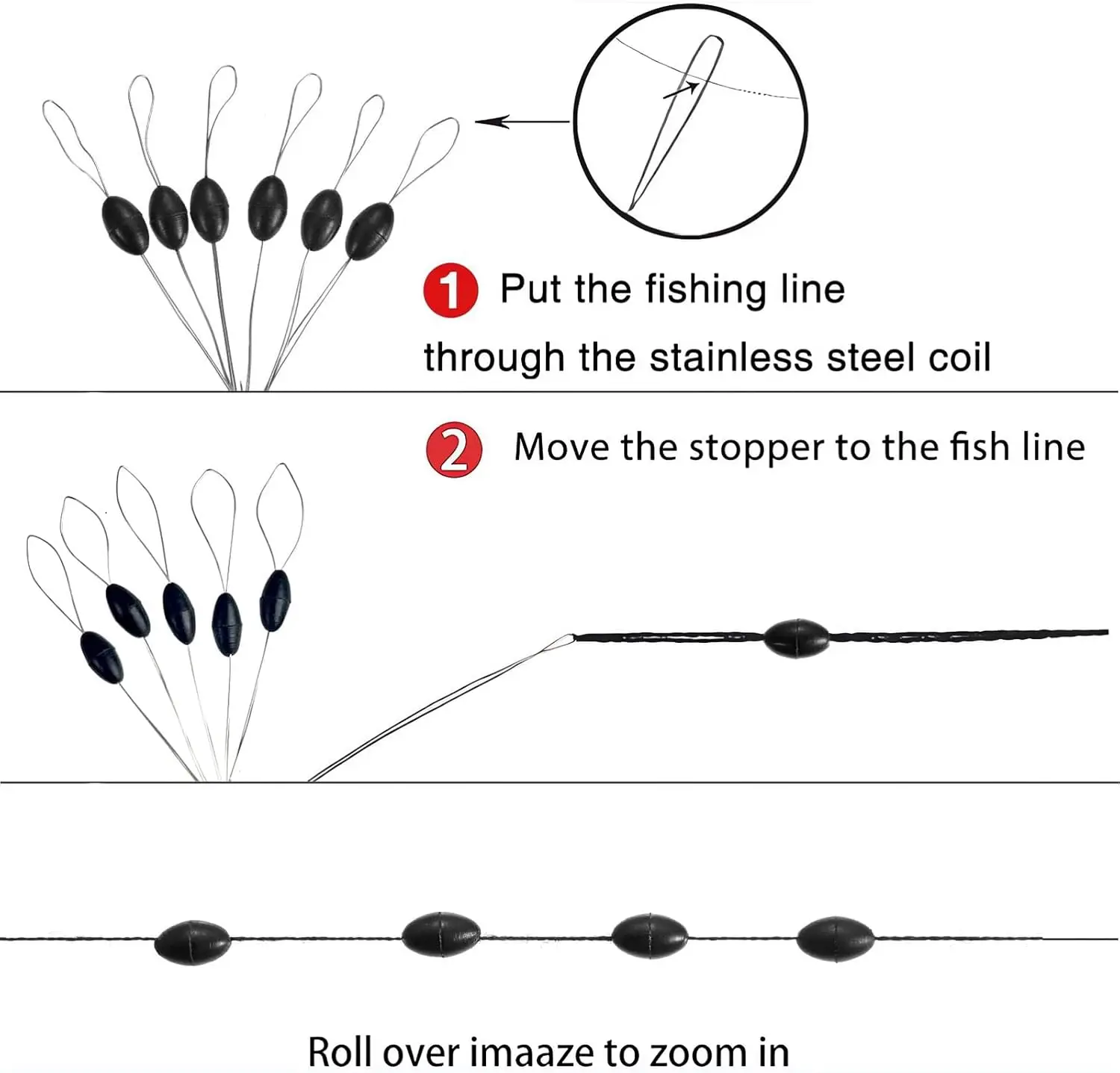 1 Put the fishing line through the stainless steel coil

2 Move the stopper to the fish line

Roll over imaaze to zoom in