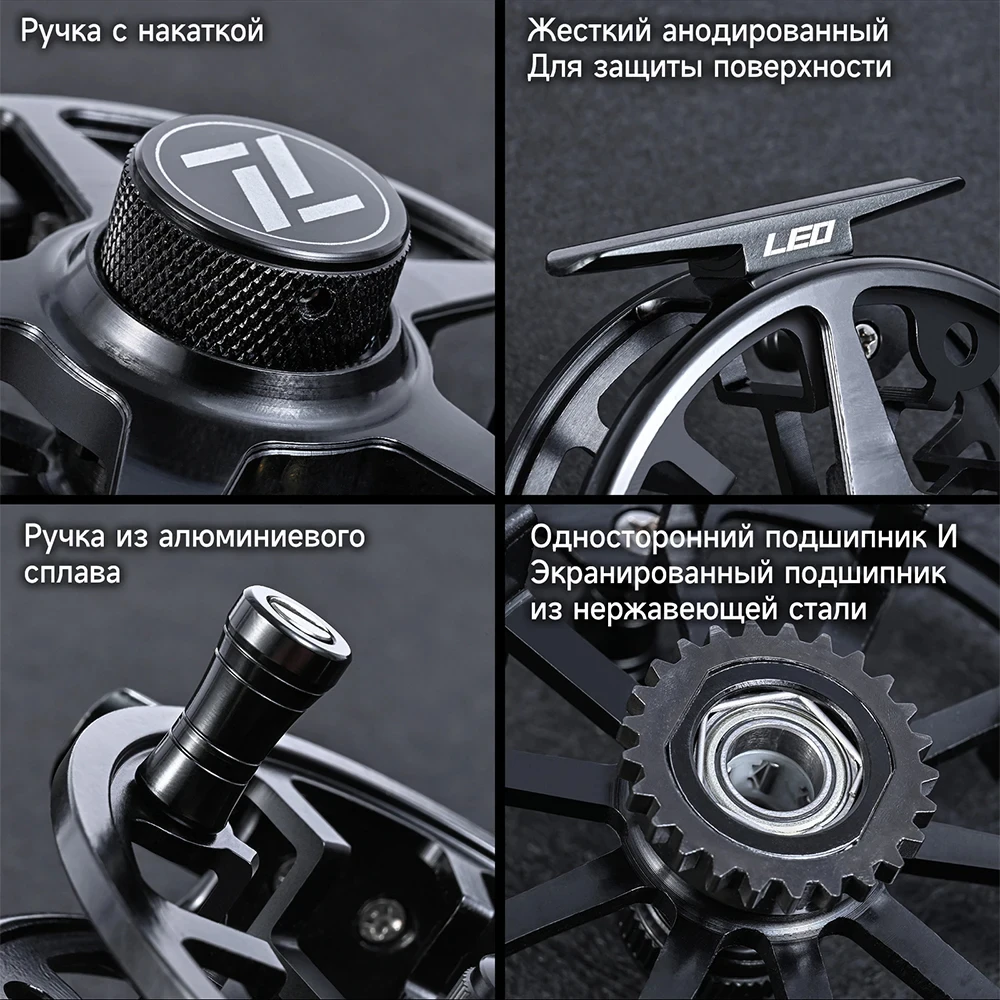 Ручка с накаткой

Жесткий анодированный
Для защиты поверхности

LEO

Ручка из алюминиевого сплава

Односторонний подшипник И
Экранированный подшипник
из нержавеющей стали