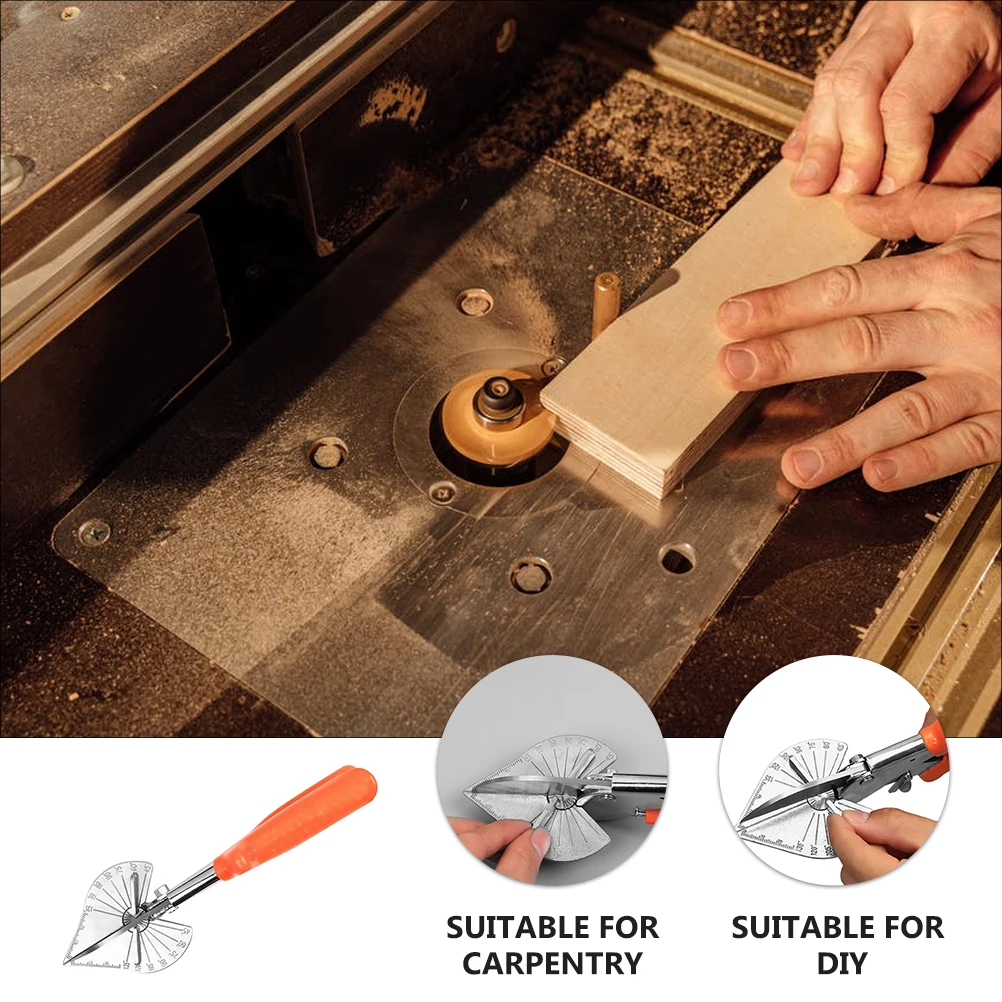 SUITABLE FOR CARPENTRY

SUITABLE FOR DIY