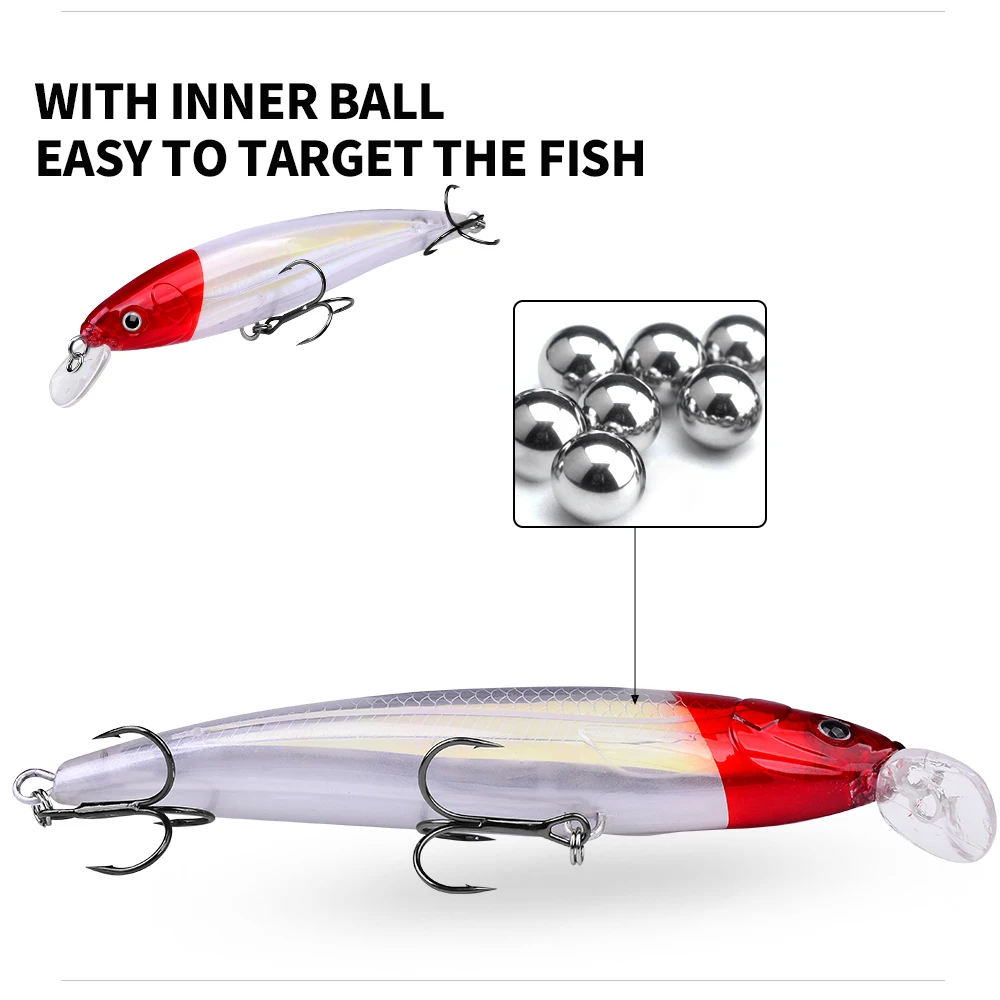 WITH INNER BALL
EASY TO TARGET THE FISH