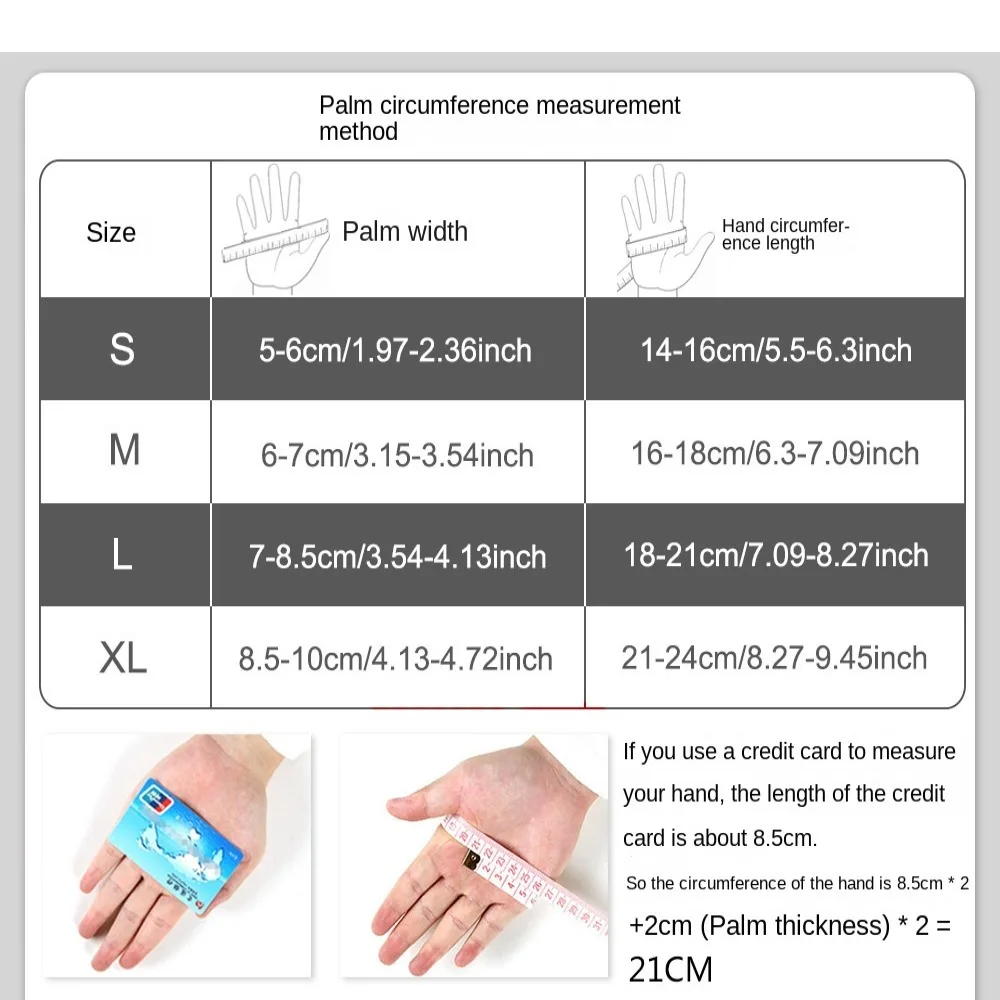 Palm circumference measurement method

| Size | Palm width | Hand circumference length |
|---|---|---|
| S | 5-6cm/1.97-2.36inch | 14-16cm/5.5-6.3inch |
| M | 6-7cm/3.15-3.54inch | 16-18cm/6.3-7.09inch |
| L | 7-8.5cm/3.54-4.13inch | 18-21cm/7.09-8.27inch |
| XL | 8.5-10cm/4.13-4.72inch | 21-24cm/8.27-9.45inch |

If you use a credit card to measure your hand, the length of the credit card is about 8.5cm.

So the circumference of the hand is 8.5cm * 2 +2cm (Palm thickness) * 2 = 21CM