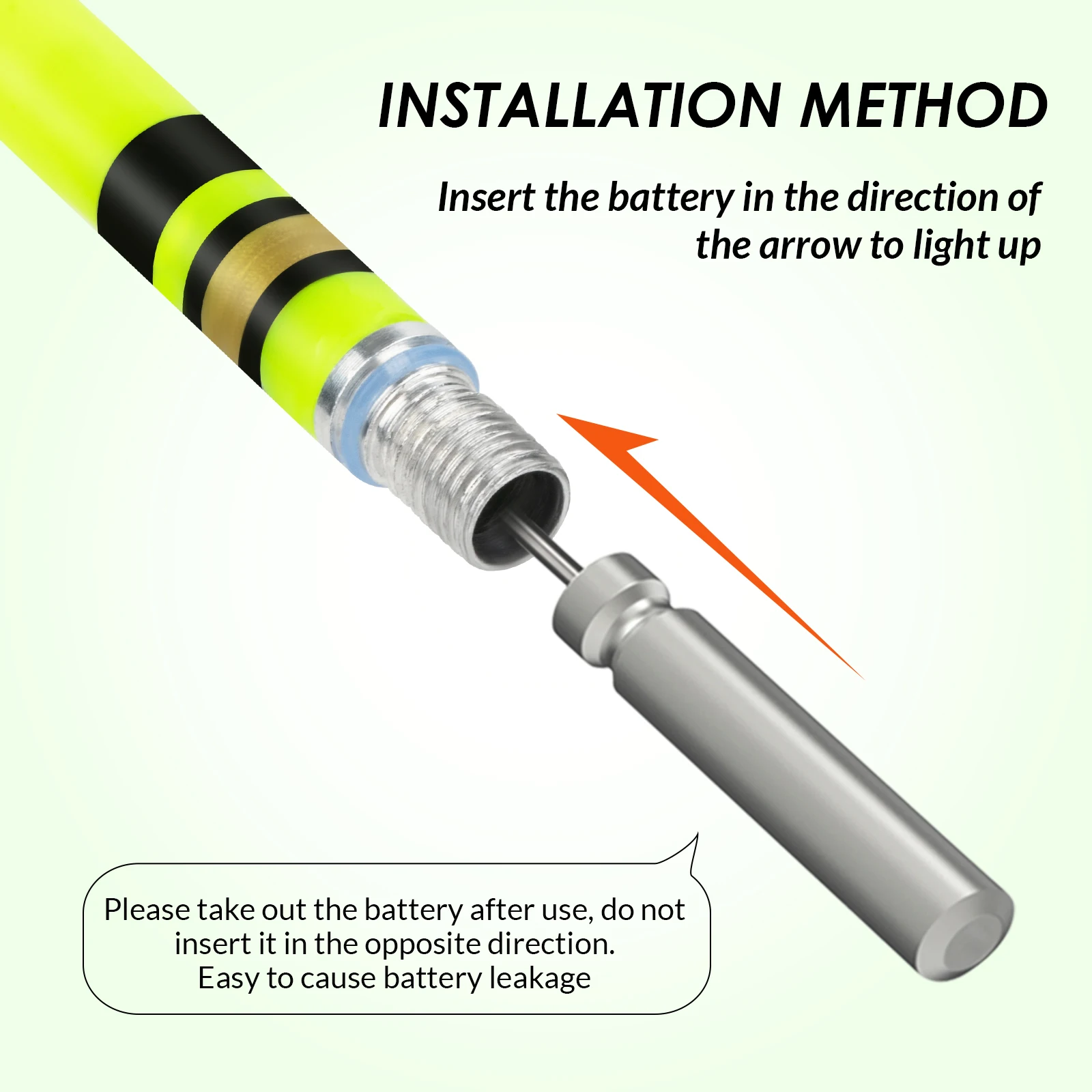 INSTALLATION METHOD

Insert the battery in the direction of the arrow to light up

Please take out the battery after use, do not insert it in the opposite direction.
Easy to cause battery leakage