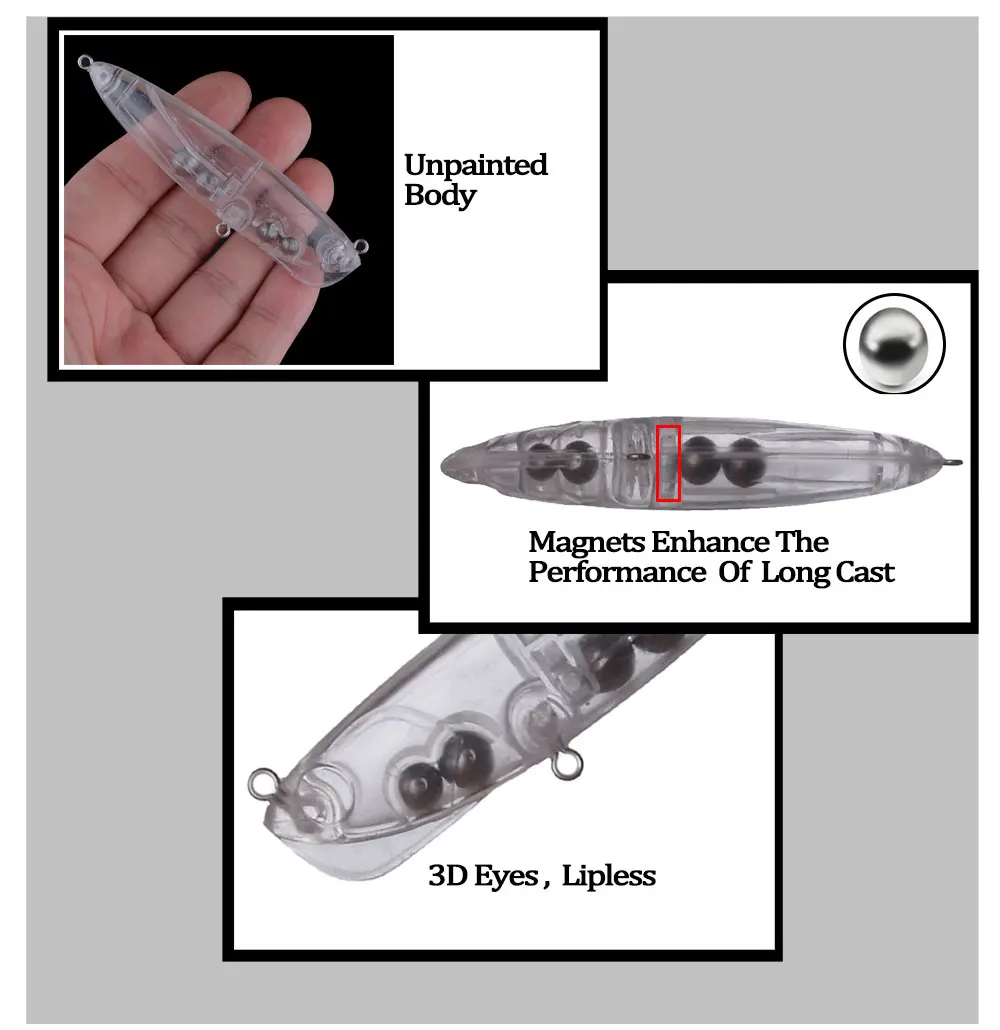 Unpainted Body

Magnets Enhance The Performance Of Long Cast

3D Eyes , Lipless