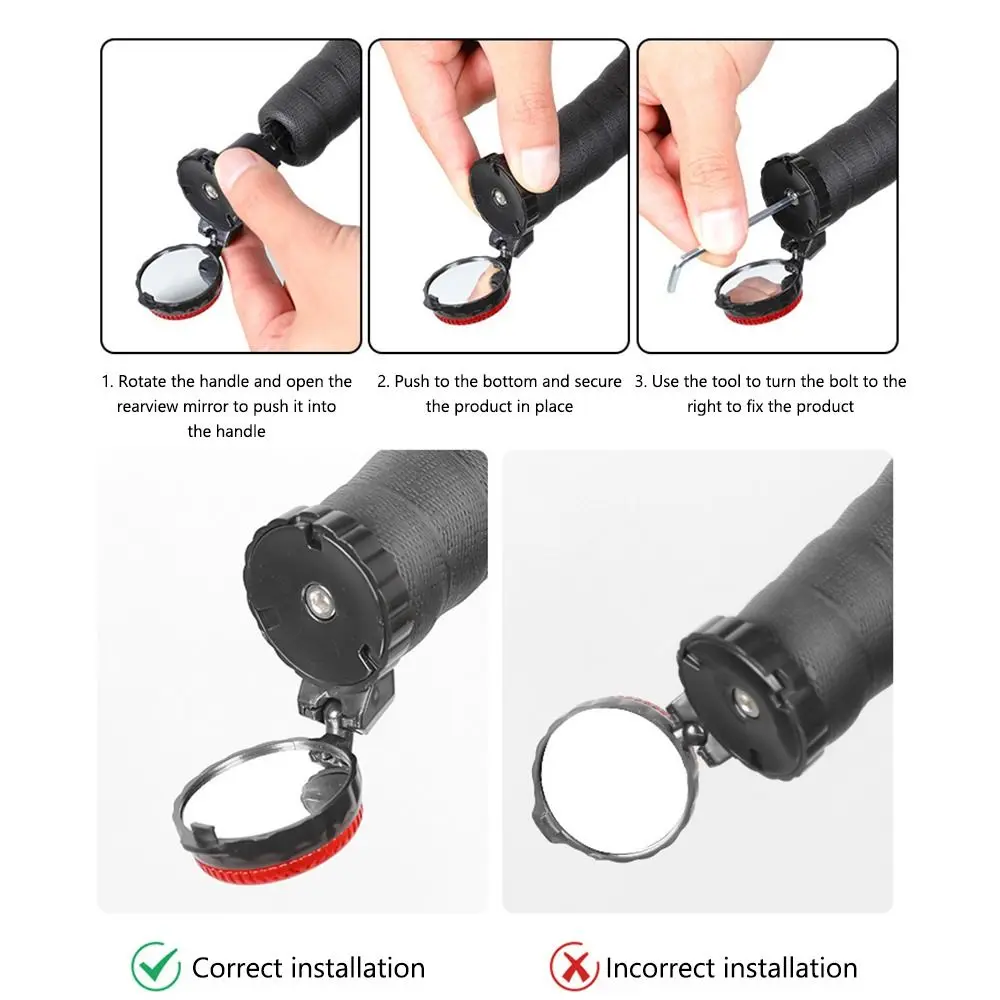 1. Rotate the handle and open the rearview mirror to push it into the handle

2. Push to the bottom and secure the product in place

3. Use the tool to turn the bolt to the right to fix the product

Correct installation

Incorrect installation