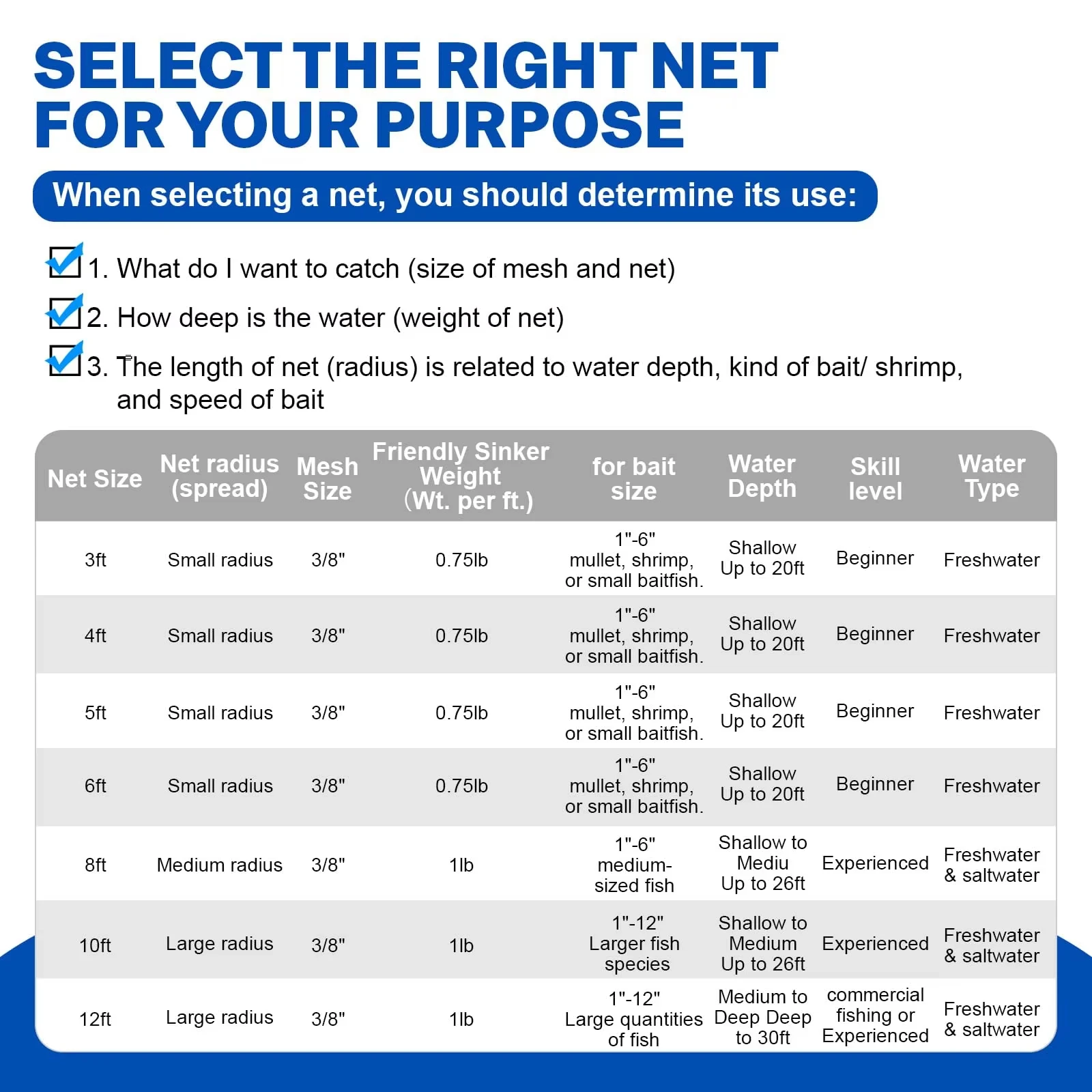 SELECT THE RIGHT NET FOR YOUR PURPOSE

When selecting a net, you should determine its use:

1. What do I want to catch (size of mesh and net)

2. How deep is the water (weight of net)

3. The length of net (radius) is related to water depth, kind of bait/ shrimp, and speed of bait

| Net Size | Net radius (spread) | Mesh Size | Friendly Sinker Weight (Wt. per ft.) | for bait size | Water Depth | Skill level | Water Type |
|---|---|---|---|---|---|---|---|
| 3ft | Small radius | 3/8" | 0.75lb | 1"-6" mullet, shrimp, or small baitfish. | Shallow Up to 20ft | Beginner | Freshwater |
| 4ft | Small radius | 3/8" | 0.75lb | 1"-6" mullet, shrimp, or small baitfish. | Shallow Up to 20ft | Beginner | Freshwater |
| 5ft | Small radius | 3/8" | 0.75lb | 1"-6" mullet, shrimp, or small baitfish. | Shallow Up to 20ft | Beginner | Freshwater |
| 6ft | Small radius | 3/8" | 0.75lb | 1"-6" mullet, shrimp, or small baitfish. | Shallow Up to 20ft | Beginner | Freshwater |
| 8ft | Medium radius | 3/8" | 1lb | 1"-6" medium-sized fish | Shallow to Mediu Up to 26ft | Experienced | Freshwater & saltwater |
| 10ft | Large radius | 3/8" | 1lb | 1"-12" Larger fish species | Shallow to Medium Up to 26ft | Experienced | Freshwater & saltwater |
| 12ft | Large radius | 3/8" | 1lb | 1"-12" Large quantities of fish | Medium to Deep Deep to 30ft | commercial fishing or Experienced | Freshwater & saltwater |