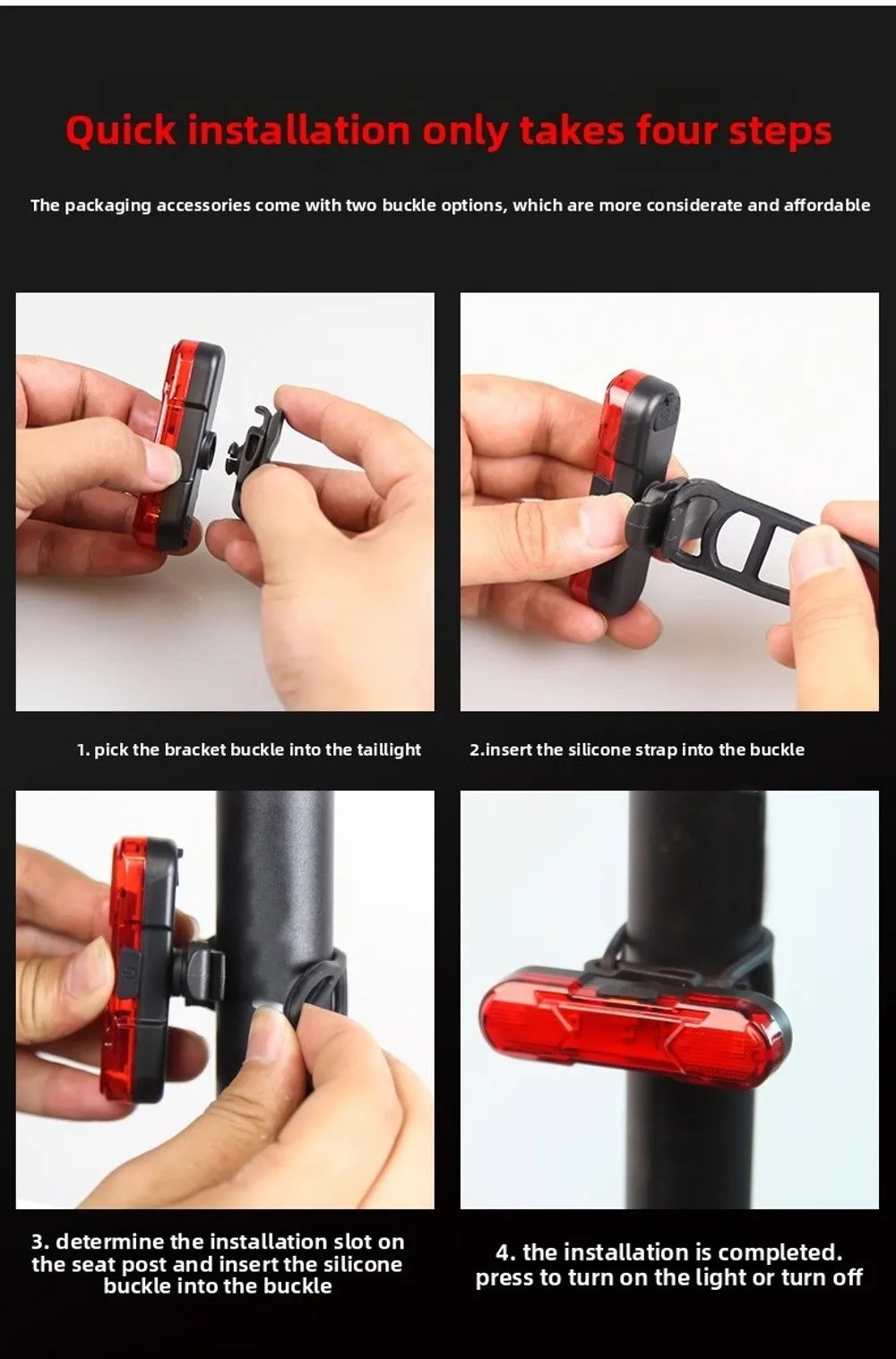 Quick installation only takes four steps

The packaging accessories come with two buckle options, which are more considerate and affordable

1. pick the bracket buckle into the taillight

2.insert the silicone strap into the buckle

3. determine the installation slot on the seat post and insert the silicone buckle into the buckle

4. the installation is completed. press to turn on the light or turn off