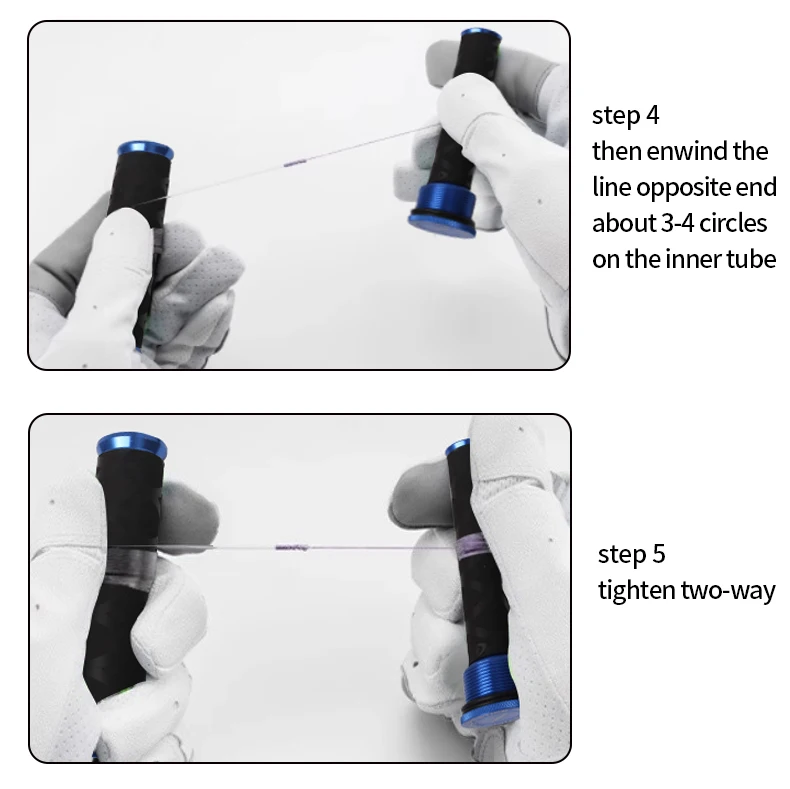 step 4
then enwind the line opposite end about 3-4 circles on the inner tube

step 5
tighten two-way