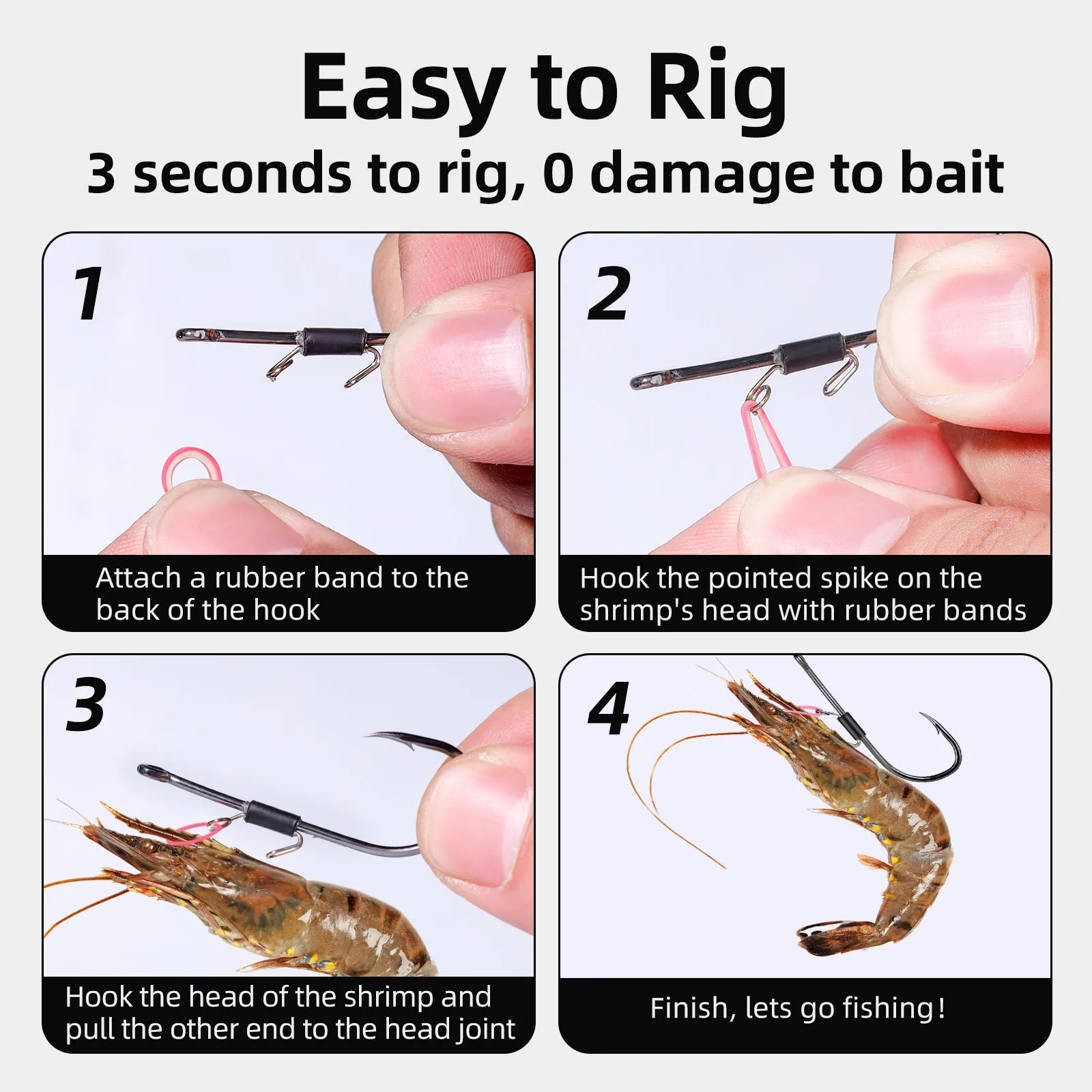 Easy to Rig

3 seconds to rig, 0 damage to bait

1

Attach a rubber band to the back of the hook

2

Hook the pointed spike on the shrimp's head with rubber bands

3

Hook the head of the shrimp and pull the other end to the head joint

4

Finish, lets go fishing!