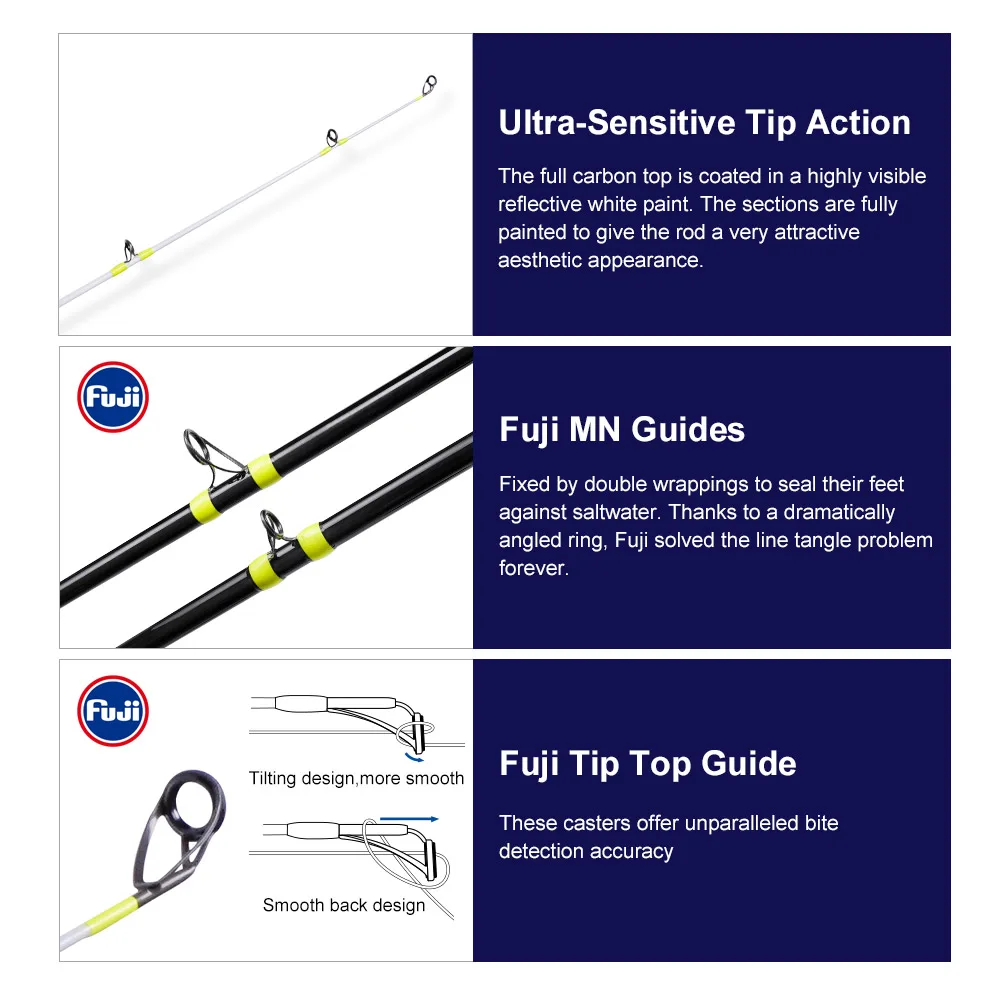 Ultra-Sensitive Tip Action

The full carbon top is coated in a highly visible reflective white paint. The sections are fully painted to give the rod a very attractive aesthetic appearance.

Fuji

Fuji MN Guides

Fixed by double wrappings to seal their feet against saltwater. Thanks to a dramatically angled ring, Fuji solved the line tangle problem forever.

Fuji

Tilting design,more smooth

Smooth back design

Fuji Tip Top Guide

These casters offer unparalleled bite detection accuracy