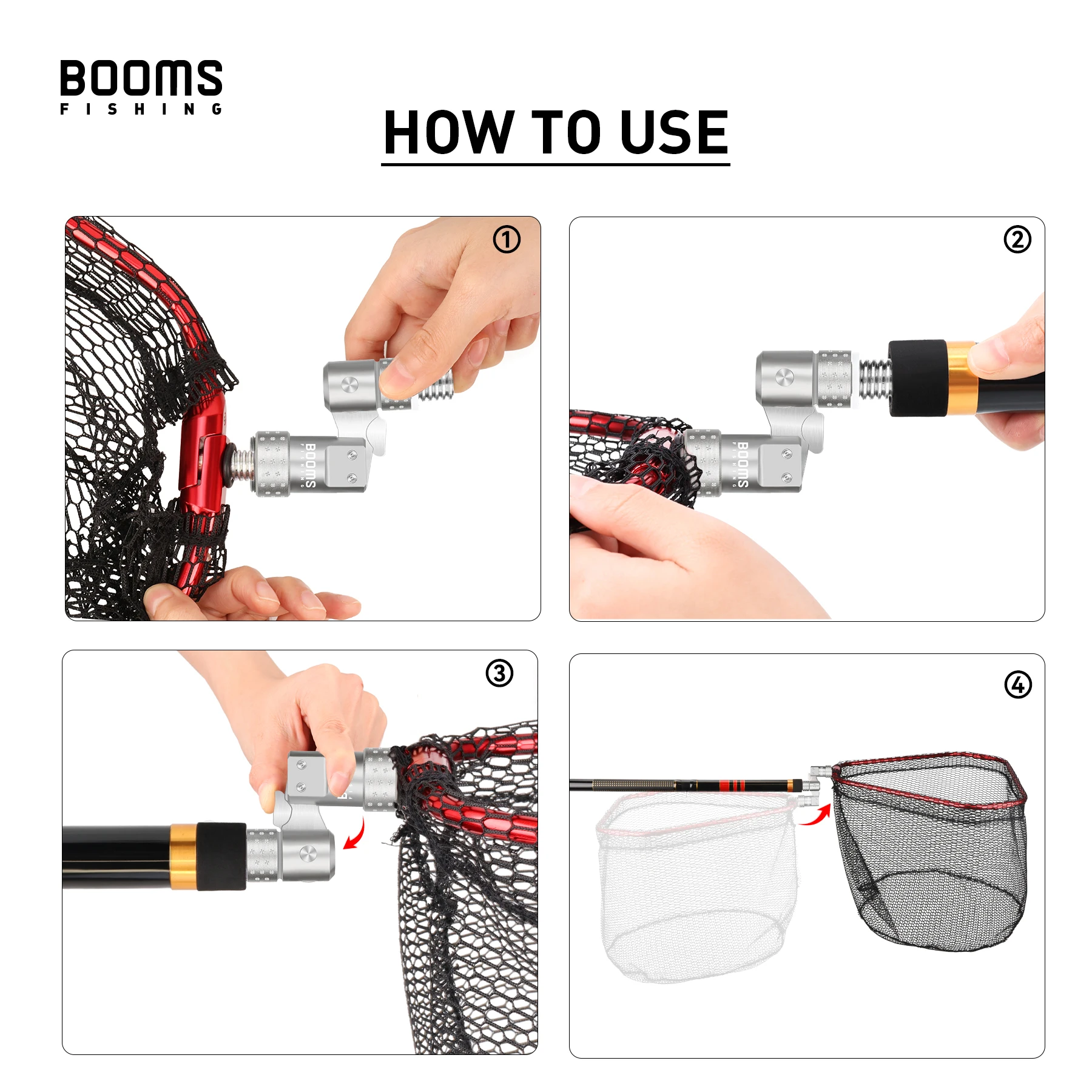 BOOMS
FISHING

HOW TO USE

①

BOOMS
FISHING

②

BOOMS
FISHING

③

④