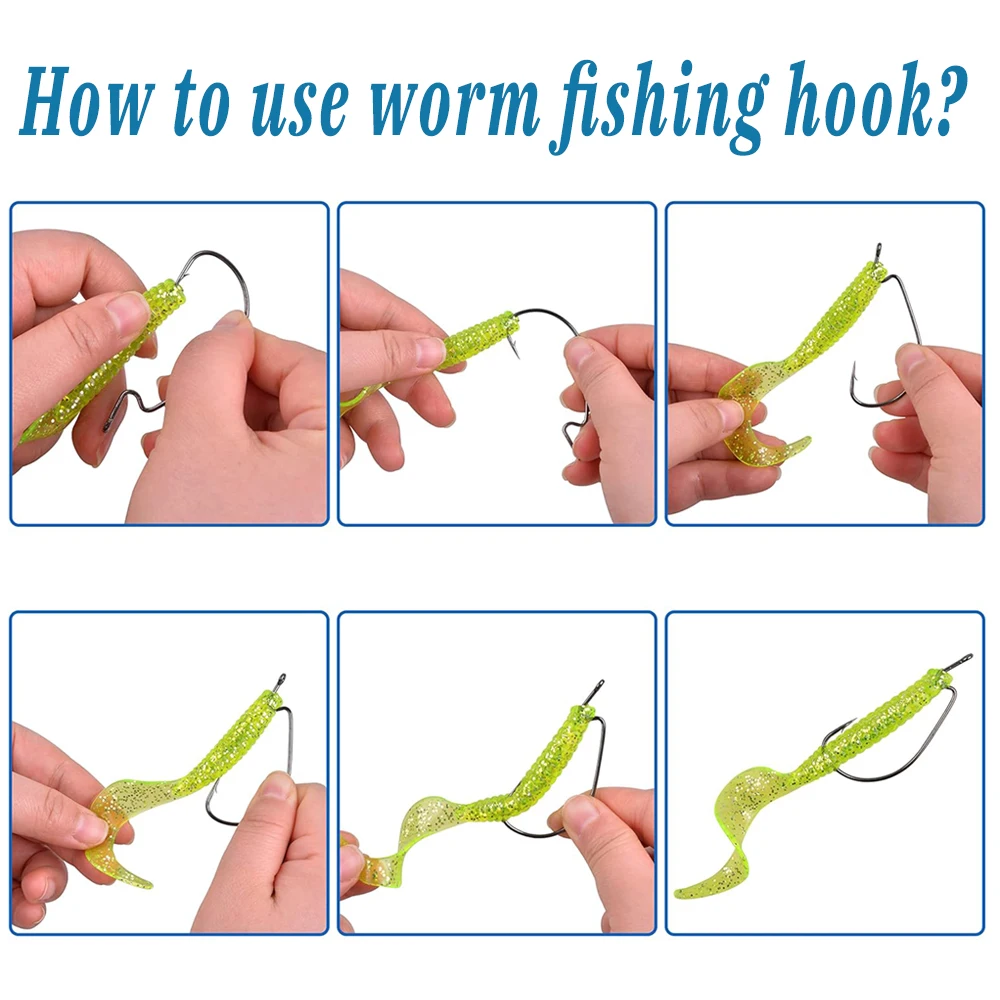 How to use worm fishing hook?