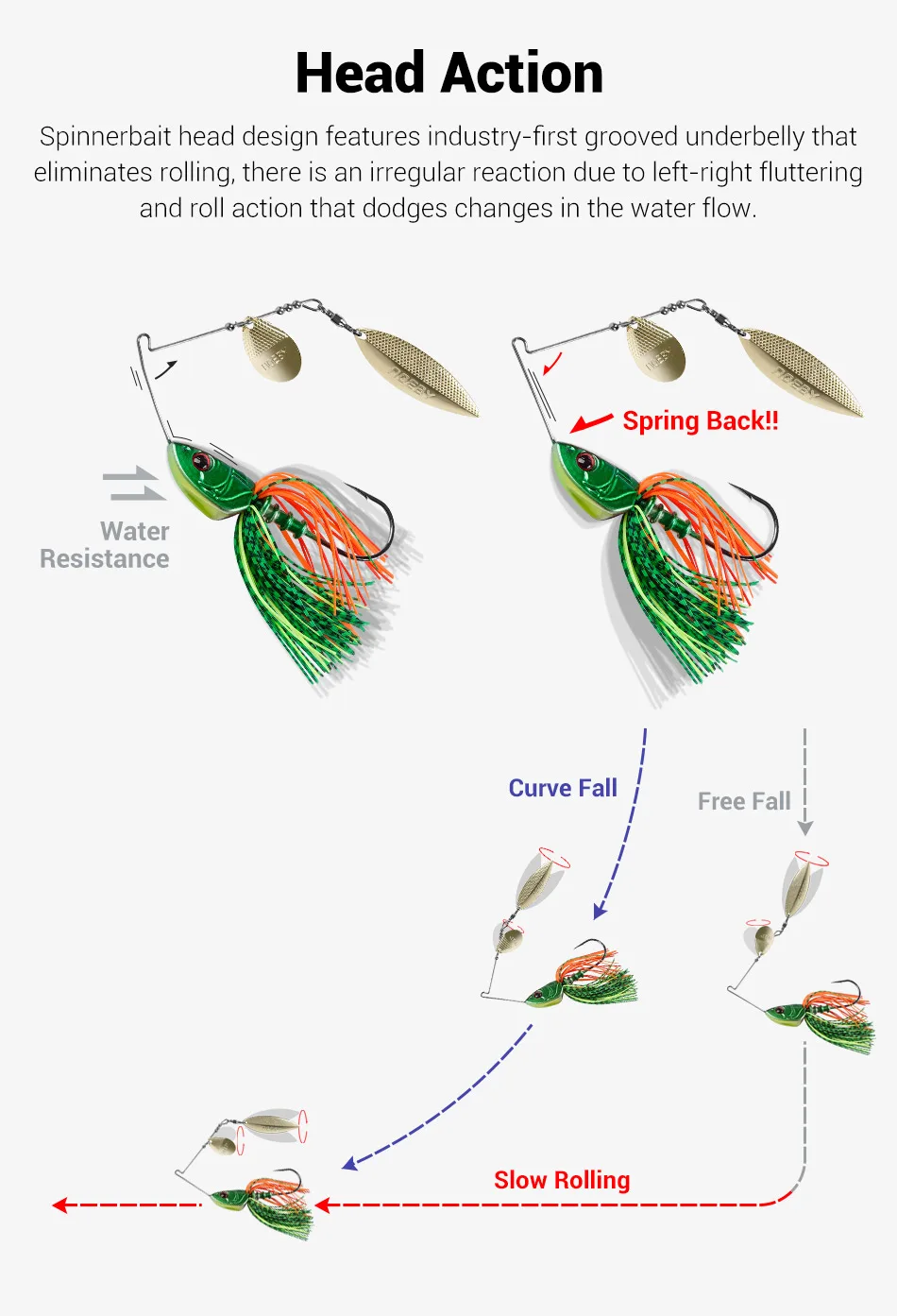 Head Action

Spinnerbait head design features industry-first grooved underbelly that eliminates rolling, there is an irregular reaction due to left-right fluttering and roll action that dodges changes in the water flow.

Water Resistance

Spring Back!!

Curve Fall

Free Fall

Slow Rolling