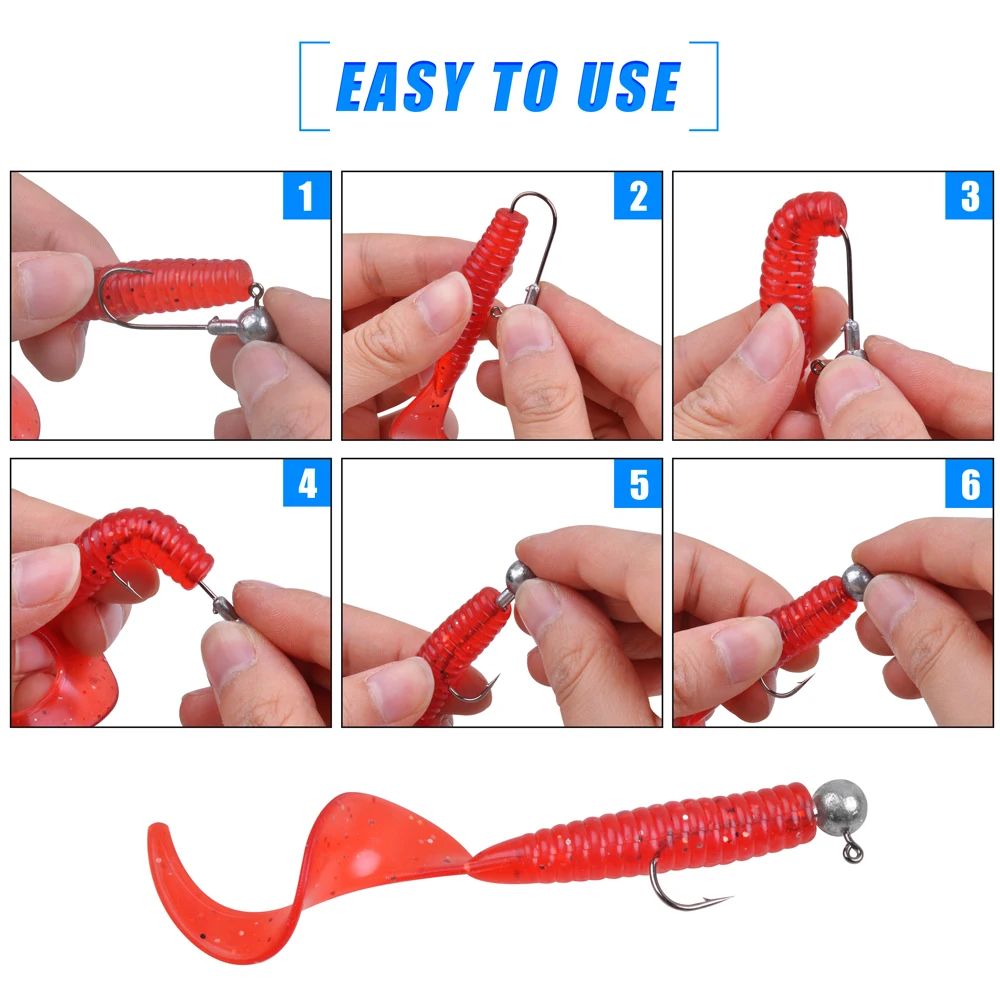 EASY TO USE

1

2

3

4

5

6