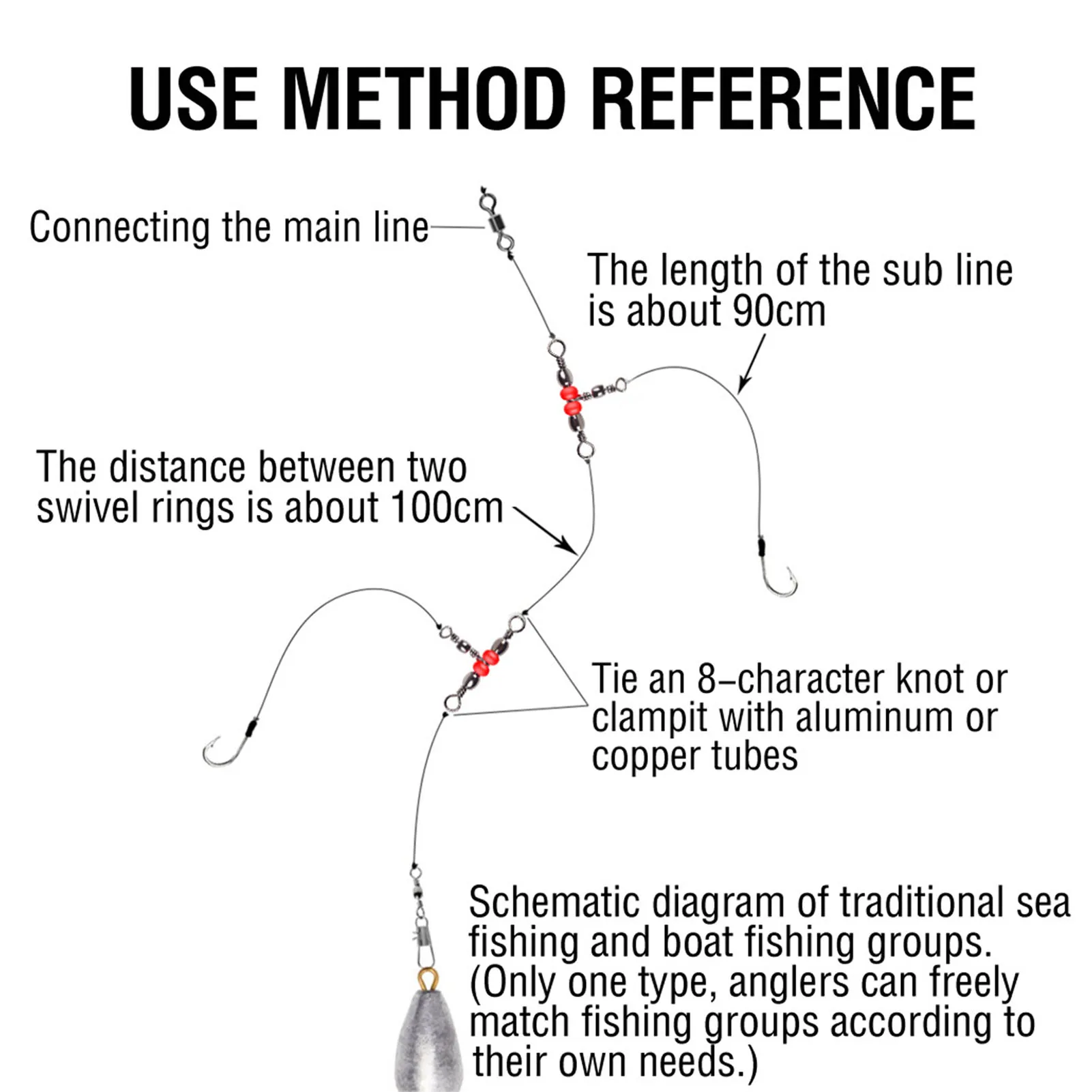 USE METHOD REFERENCE

Connecting the main line

The length of the sub line is about 90cm

The distance between two swivel rings is about 100cm

Tie an 8–character knot or clampit with aluminum or copper tubes

Schematic diagram of traditional sea fishing and boat fishing groups. (Only one type, anglers can freely match fishing groups according to their own needs.)