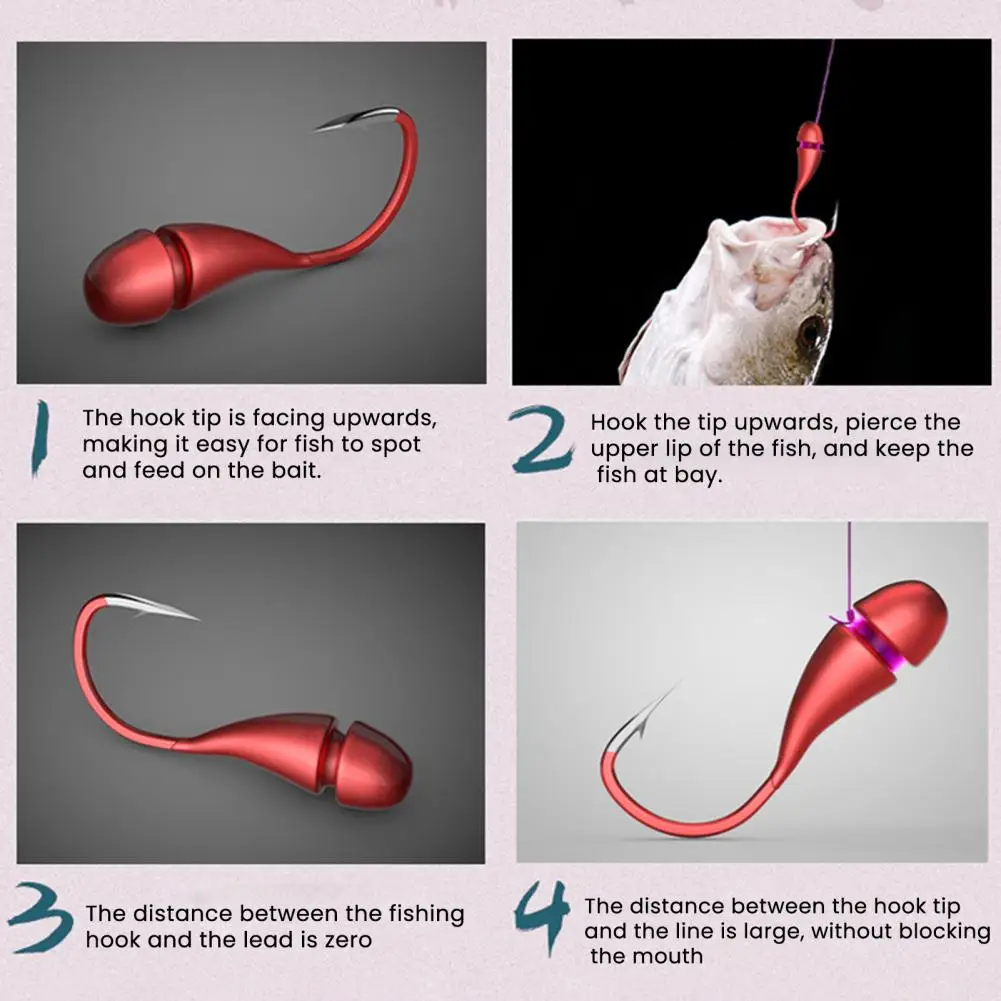 1 The hook tip is facing upwards, making it easy for fish to spot and feed on the bait.

2 Hook the tip upwards, pierce the upper lip of the fish, and keep the fish at bay.

3 The distance between the fishing hook and the lead is zero

4 The distance between the hook tip and the line is large, without blocking the mouth