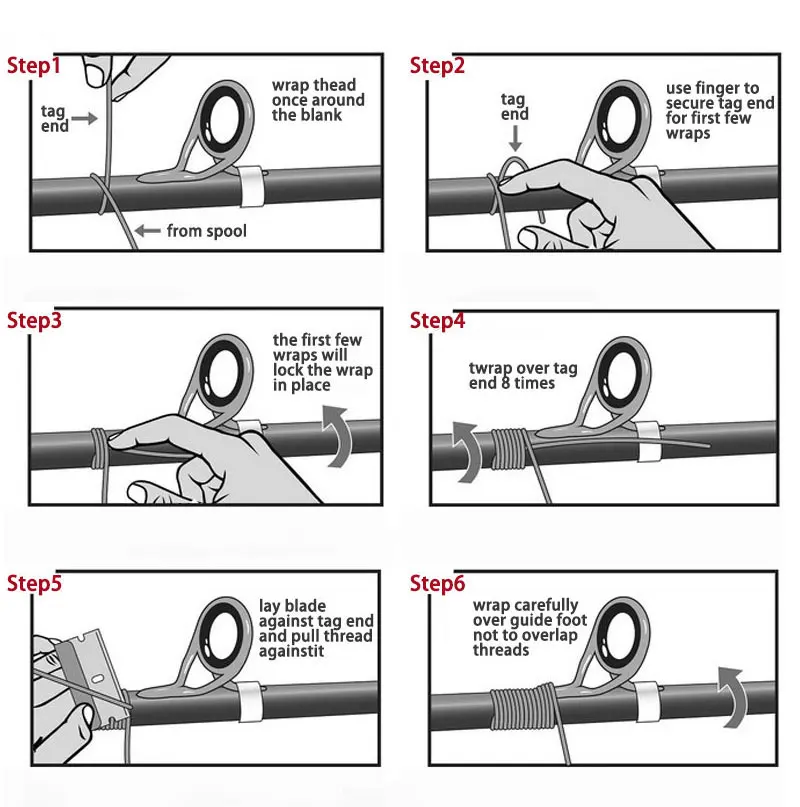 Step1

tag end

wrap thead once around the blank

from spool

Step2

tag end

use finger to secure tag end for first few wraps

Step3

the first few wraps will lock the wrap in place

Step4

twrap over tag end 8 times

Step5

lay blade against tag end and pull thread againstit

Step6

wrap carefully over guide foot not to overlap threads