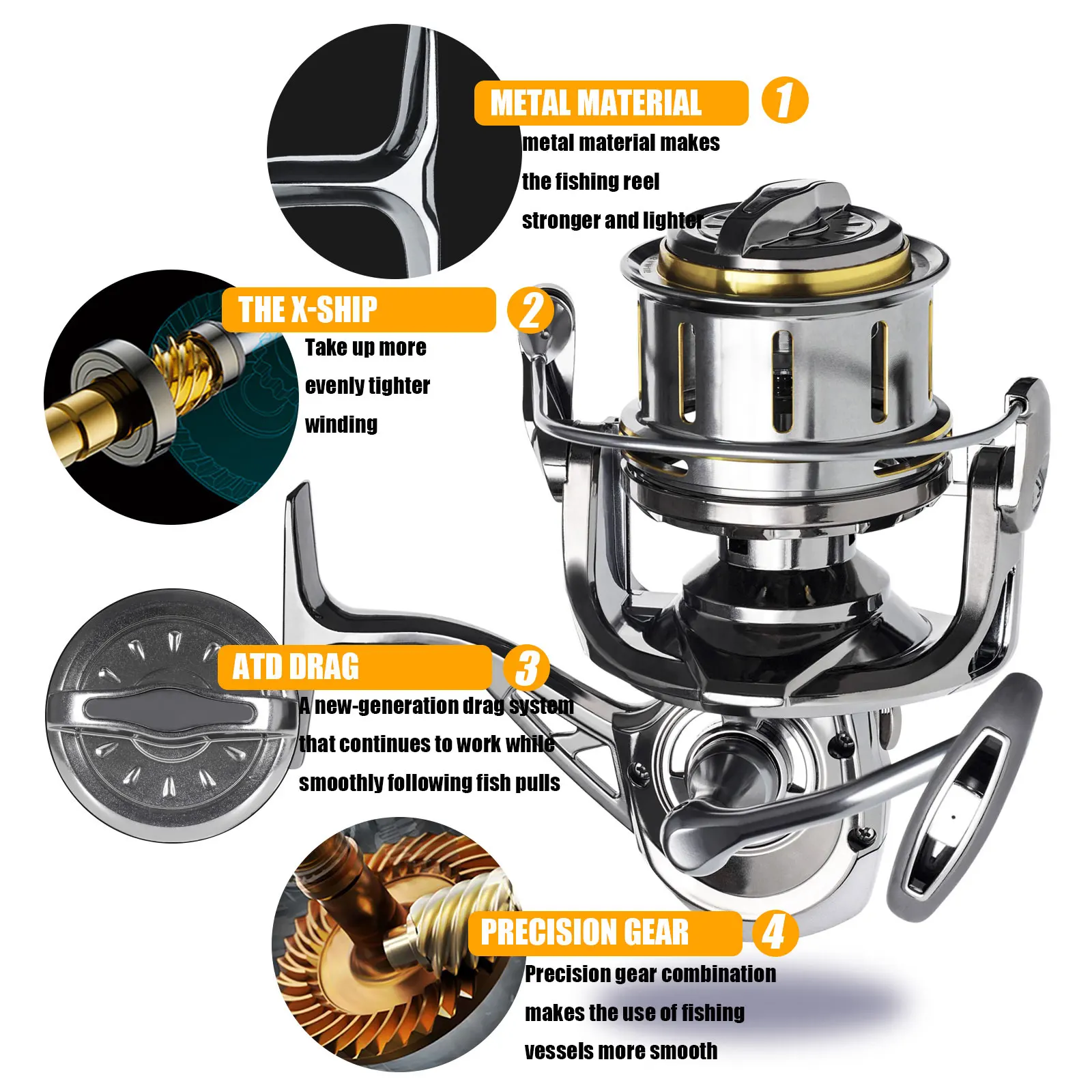 METAL MATERIAL 1

metal material makes the fishing reel stronger and lighter

THE X-SHIP 2

Take up more evenly tighter winding

ATD DRAG 3

A new-generation drag system that continues to work while smoothly following fish pulls

PRECISION GEAR 4

Precision gear combination makes the use of fishing vessels more smooth