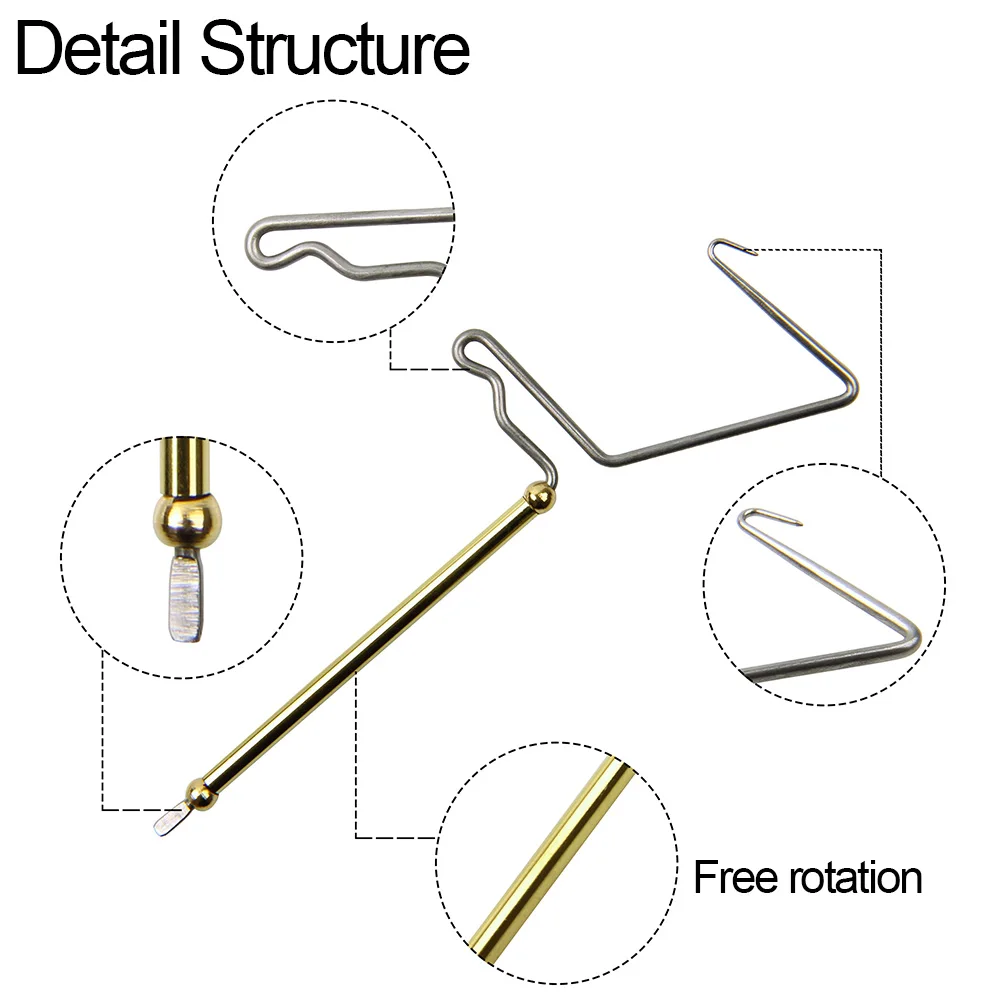 Detail Structure

Free rotation