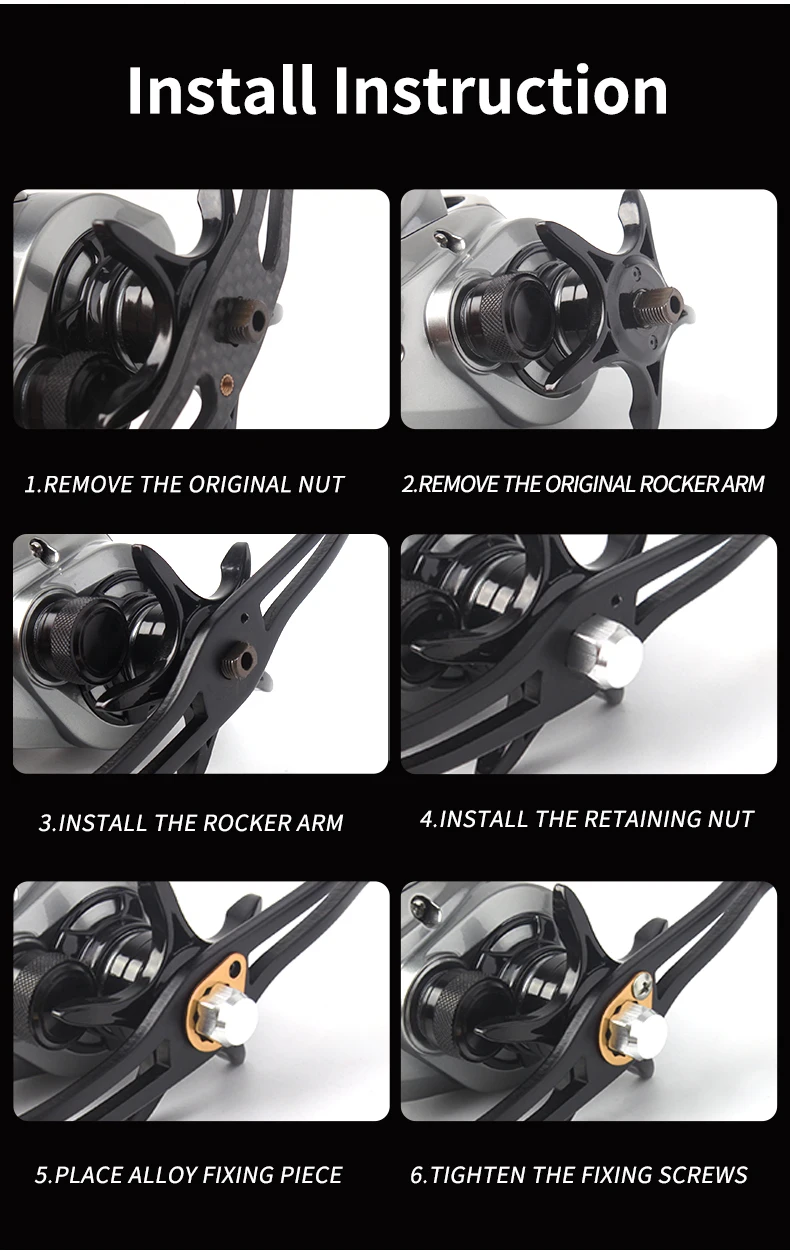 Install Instruction

1.REMOVE THE ORIGINAL NUT

2.REMOVE THE ORIGINAL ROCKER ARM

3.INSTALL THE ROCKER ARM

4.INSTALL THE RETAINING NUT

5.PLACE ALLOY FIXING PIECE

6.TIGHTEN THE FIXING SCREWS