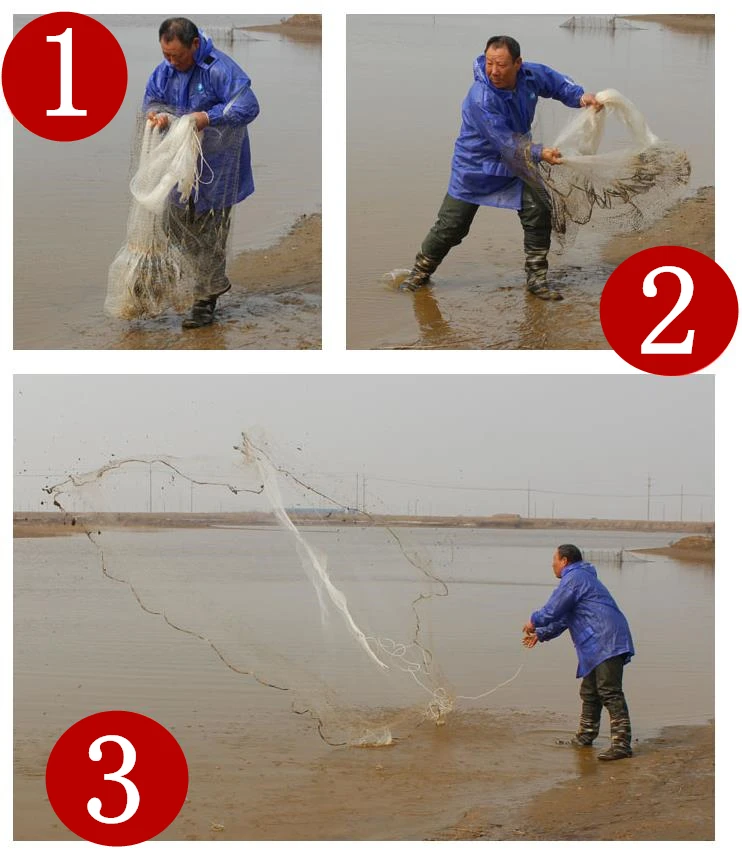 1

2

3