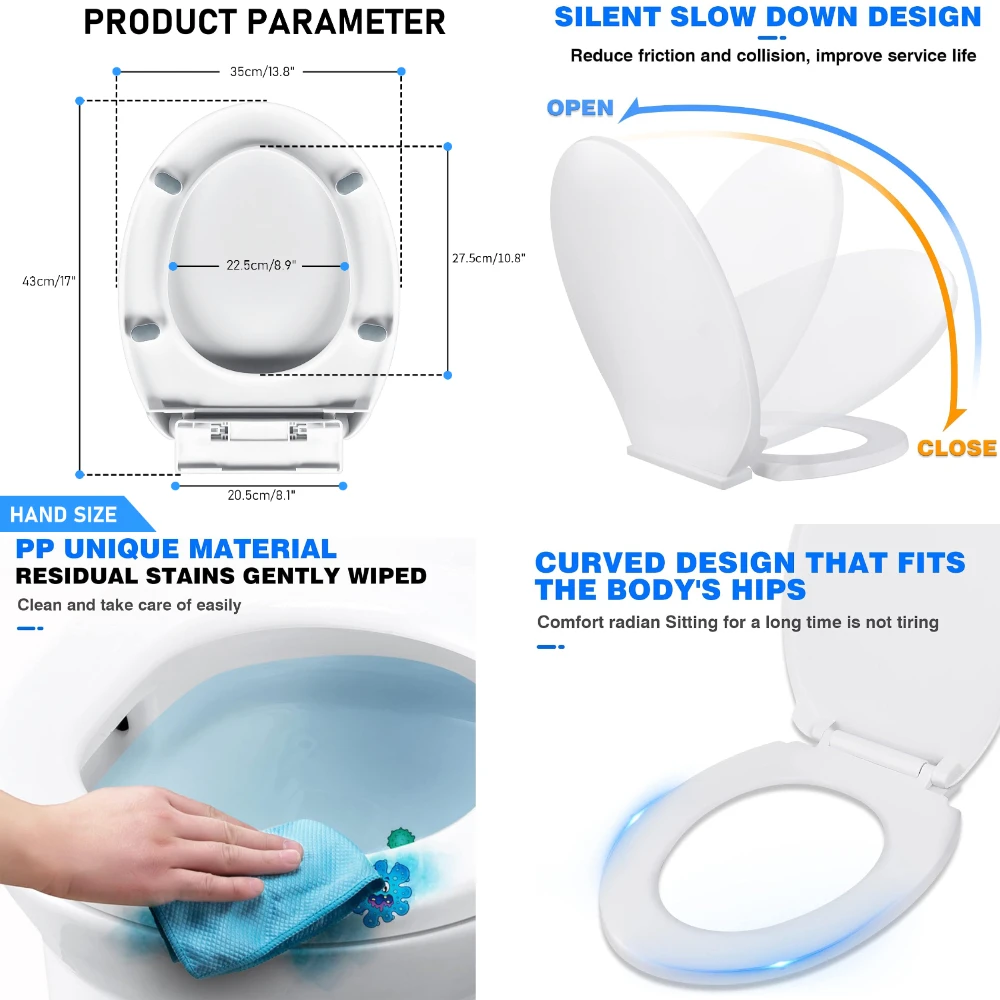 PRODUCT PARAMETER

35cm/13.8"

43cm/17"

22.5cm/8.9"

27.5cm/10.8"

20.5cm/8.1"

HAND SIZE

SILENT SLOW DOWN DESIGN

Reduce friction and collision, improve service life

OPEN

CLOSE

PP UNIQUE MATERIAL

RESIDUAL STAINS GENTLY WIPED

Clean and take care of easily

CURVED DESIGN THAT FITS THE BODY'S HIPS

Comfort radian Sitting for a long time is not tiring