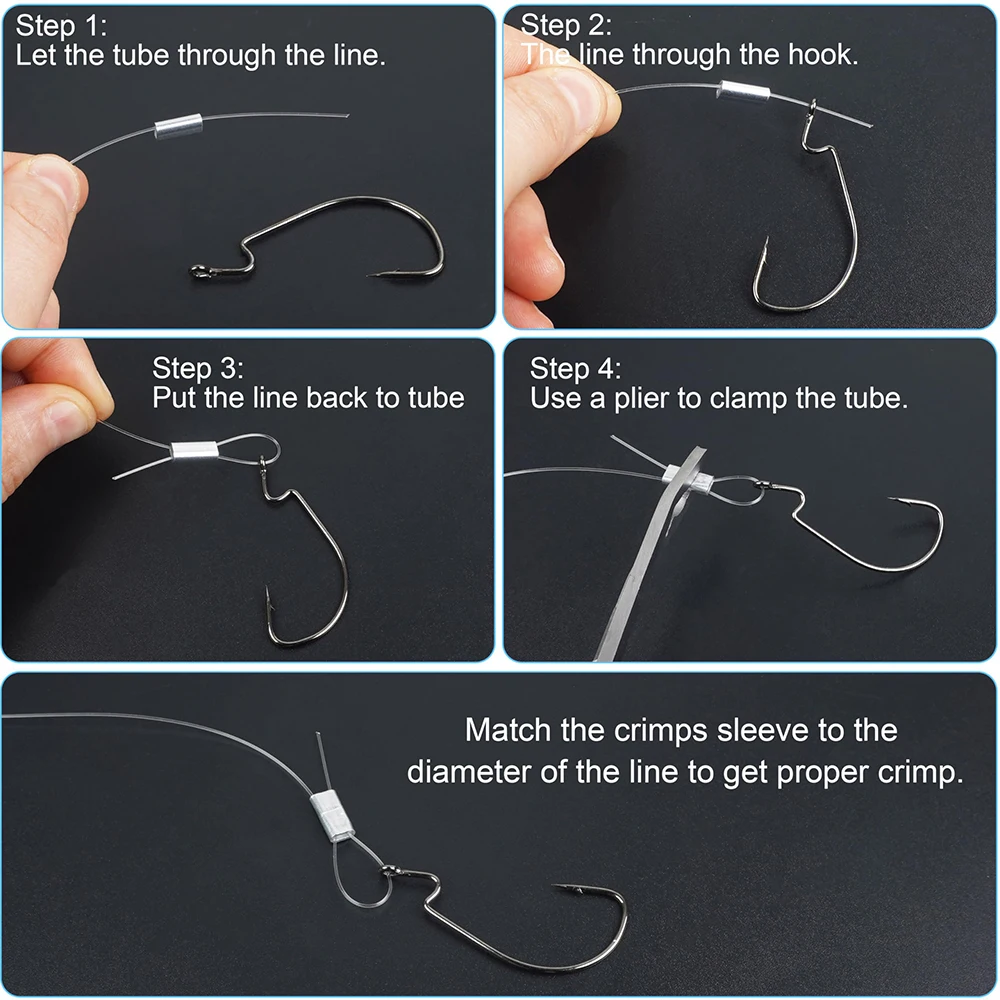 Step 1:
Let the tube through the line.

Step 2:
The line through the hook.

Step 3:
Put the line back to tube

Step 4:
Use a plier to clamp the tube.

Match the crimps sleeve to the diameter of the line to get proper crimp.