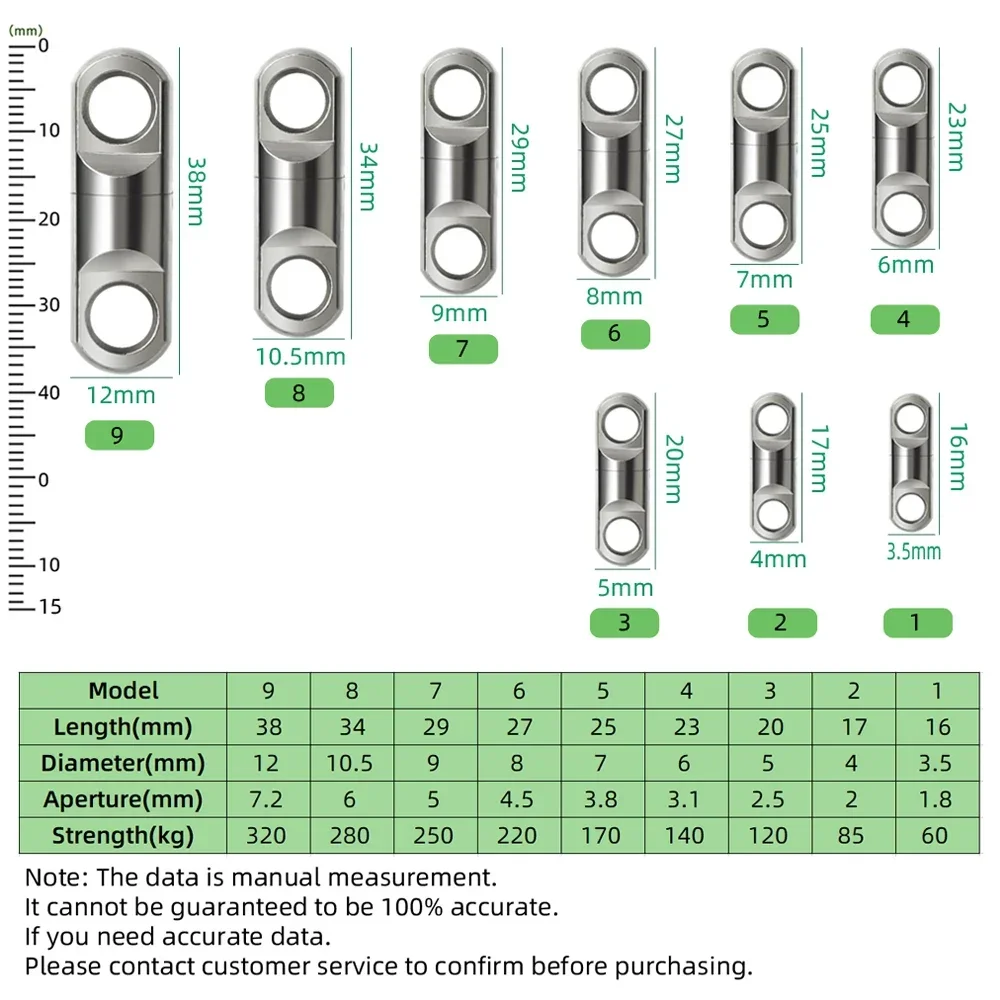 (mm)
0
10
20
30
40
0
10
15

38mm
12mm
9

34mm
10.5mm
8

29mm
9mm
7

27mm
8mm
6

25mm
7mm
5

23mm
6mm
4

20mm
5mm
3

17mm
4mm
2

16mm
3.5mm
1

| Model | 9 | 8 | 7 | 6 | 5 | 4 | 3 | 2 | 1 |
|---|---|---|---|---|---|---|---|---|---|
| Length(mm) | 38 | 34 | 29 | 27 | 25 | 23 | 20 | 17 | 16 |
| Diameter(mm) | 12 | 10.5 | 9 | 8 | 7 | 6 | 5 | 4 | 3.5 |
| Aperture(mm) | 7.2 | 6 | 5 | 4.5 | 3.8 | 3.1 | 2.5 | 2 | 1.8 |
| Strength(kg) | 320 | 280 | 250 | 220 | 170 | 140 | 120 | 85 | 60 |

Note: The data is manual measurement.
It cannot be guaranteed to be 100% accurate.
If you need accurate data.
Please contact customer service to confirm before purchasing.