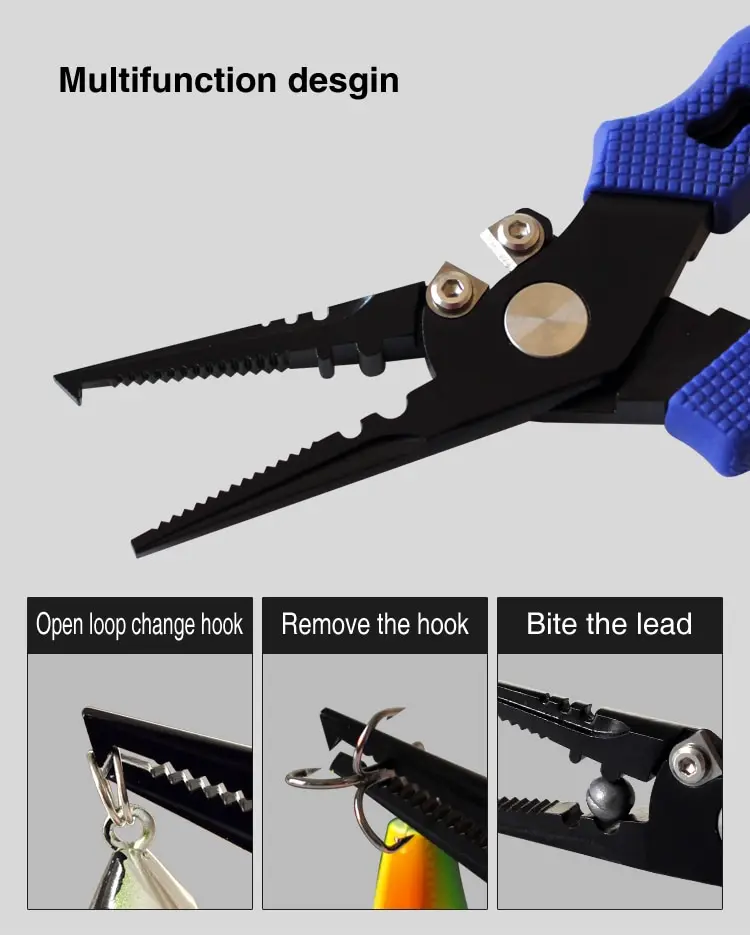 Multifunction desgin

Open loop change hook

Remove the hook

Bite the lead