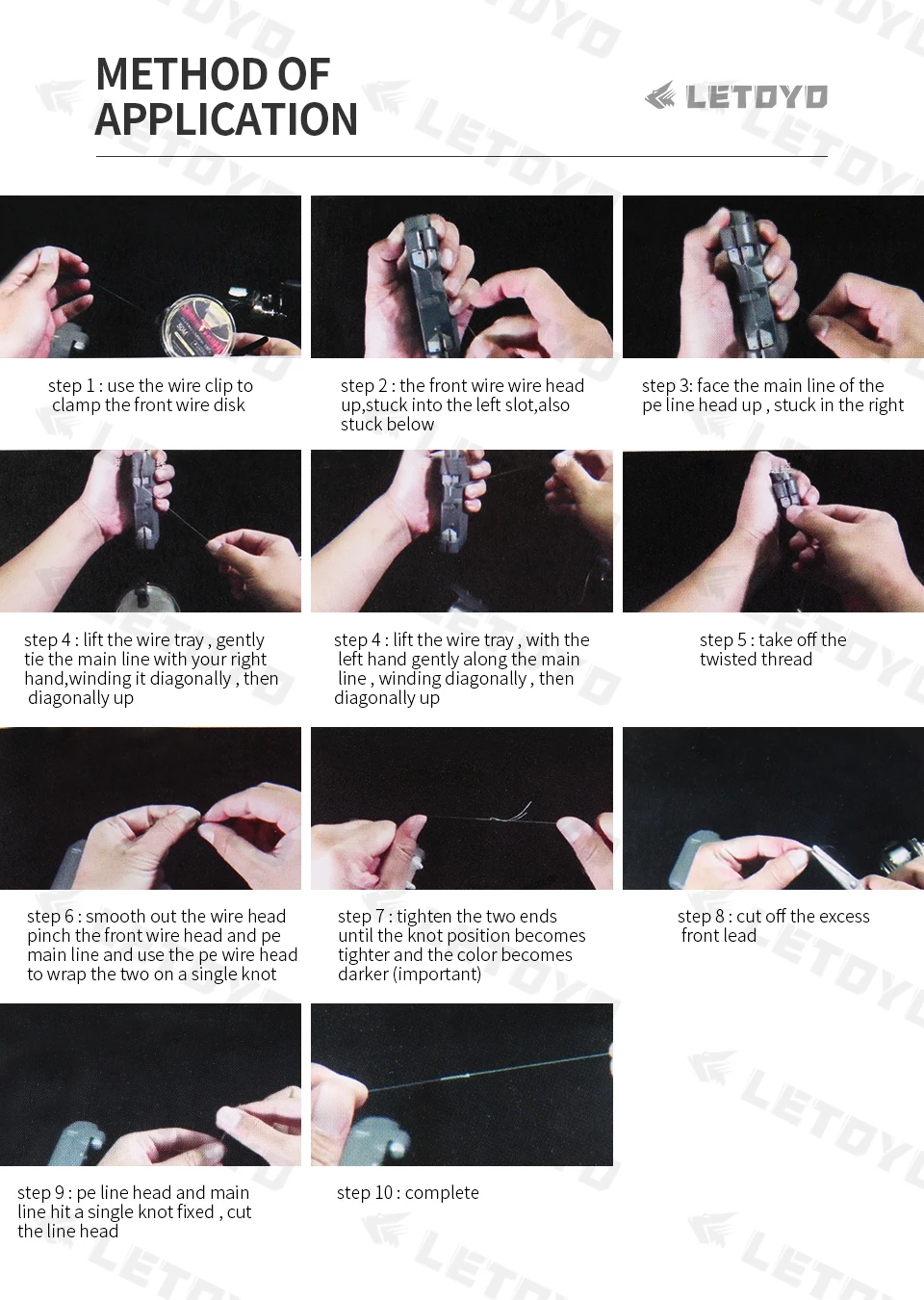 METHOD OF APPLICATION

LETOYO

step 1 : use the wire clip to clamp the front wire disk

step 2 : the front wire wire head up,stuck into the left slot,also stuck below

step 3: face the main line of the pe line head up , stuck in the right

step 4 : lift the wire tray , gently tie the main line with your right hand,winding it diagonally , then diagonally up

step 4 : lift the wire tray , with the left hand gently along the main line , winding diagonally , then diagonally up

step 5 : take off the twisted thread

step 6 : smooth out the wire head pinch the front wire head and pe main line and use the pe wire head to wrap the two on a single knot

step 7 : tighten the two ends until the knot position becomes tighter and the color becomes darker (important)

step 8 : cut off the excess front lead

step 9 : pe line head and main line hit a single knot fixed , cut the line head

step 10 : complete