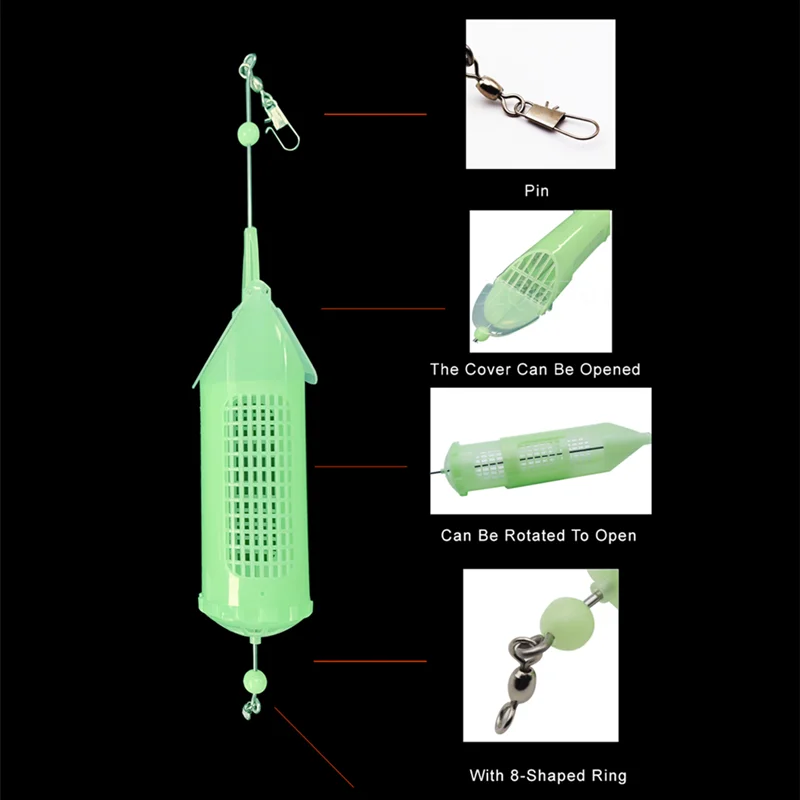 Pin

The Cover Can Be Opened

Can Be Rotated To Open

With 8-Shaped Ring