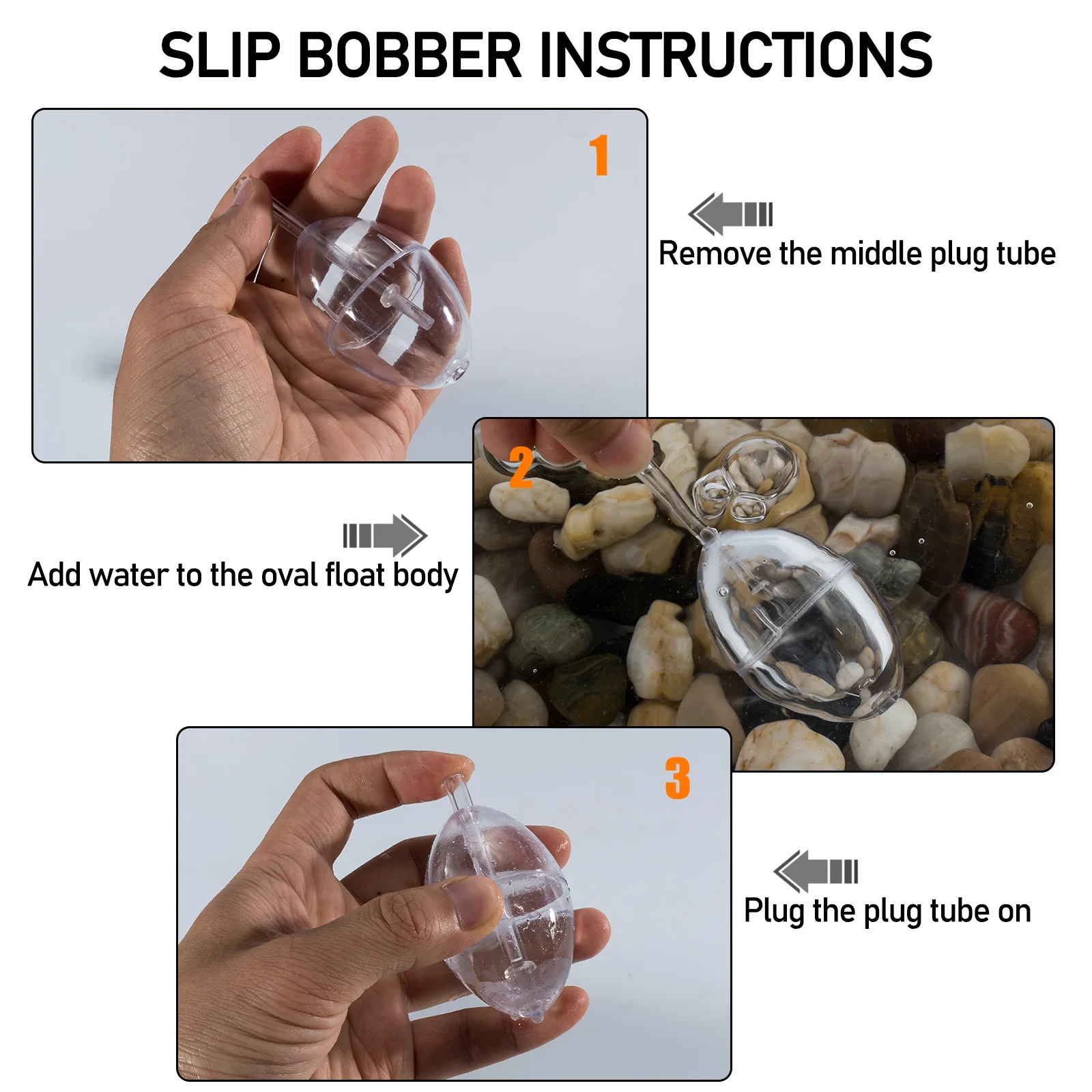 SLIP BOBBER INSTRUCTIONS

1

Remove the middle plug tube

2

Add water to the oval float body

3

Plug the plug tube on