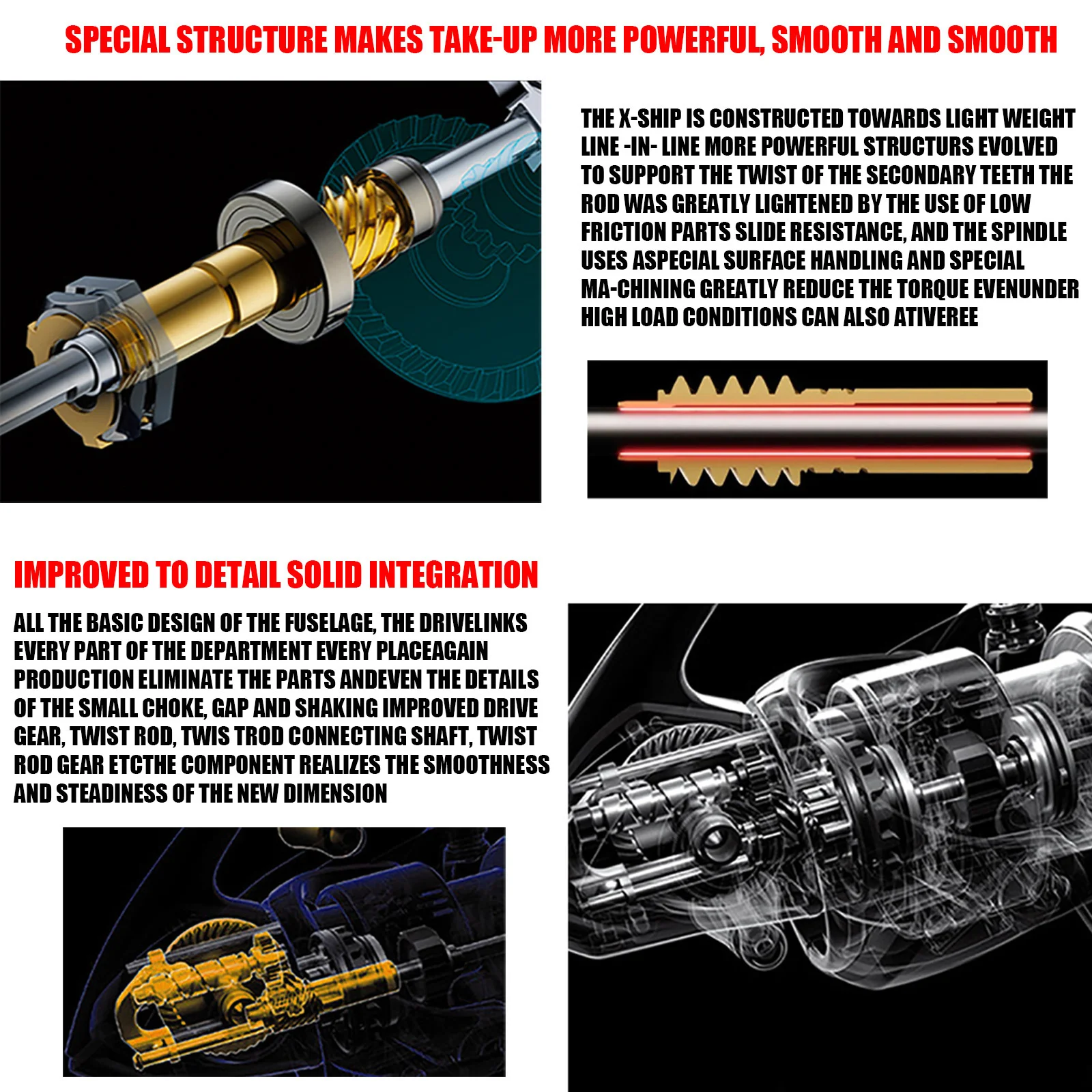 SPECIAL STRUCTURE MAKES TAKE-UP MORE POWERFUL, SMOOTH AND SMOOTH

THE X-SHIP IS CONSTRUCTED TOWARDS LIGHT WEIGHT LINE -IN- LINE MORE POWERFUL STRUCTURS EVOLVED TO SUPPORT THE TWIST OF THE SECONDARY TEETH THE ROD WAS GREATLY LIGHTENED BY THE USE OF LOW FRICTION PARTS SLIDE RESISTANCE, AND THE SPINDLE USES ASPECIAL SURFACE HANDLING AND SPECIAL MA-CHINING GREATLY REDUCE THE TORQUE EVENUNDER HIGH LOAD CONDITIONS CAN ALSO ATIVEREE

IMPROVED TO DETAIL SOLID INTEGRATION

ALL THE BASIC DESIGN OF THE FUSELAGE, THE DRIVELINKS EVERY PART OF THE DEPARTMENT EVERY PLACEAGAIN PRODUCTION ELIMINATE THE PARTS ANDEVEN THE DETAILS OF THE SMALL CHOKE, GAP AND SHAKING IMPROVED DRIVE GEAR, TWIST ROD, TWIS TROD CONNECTING SHAFT, TWIST ROD GEAR ETCTHE COMPONENT REALIZES THE SMOOTHNESS AND STEADINESS OF THE NEW DIMENSION