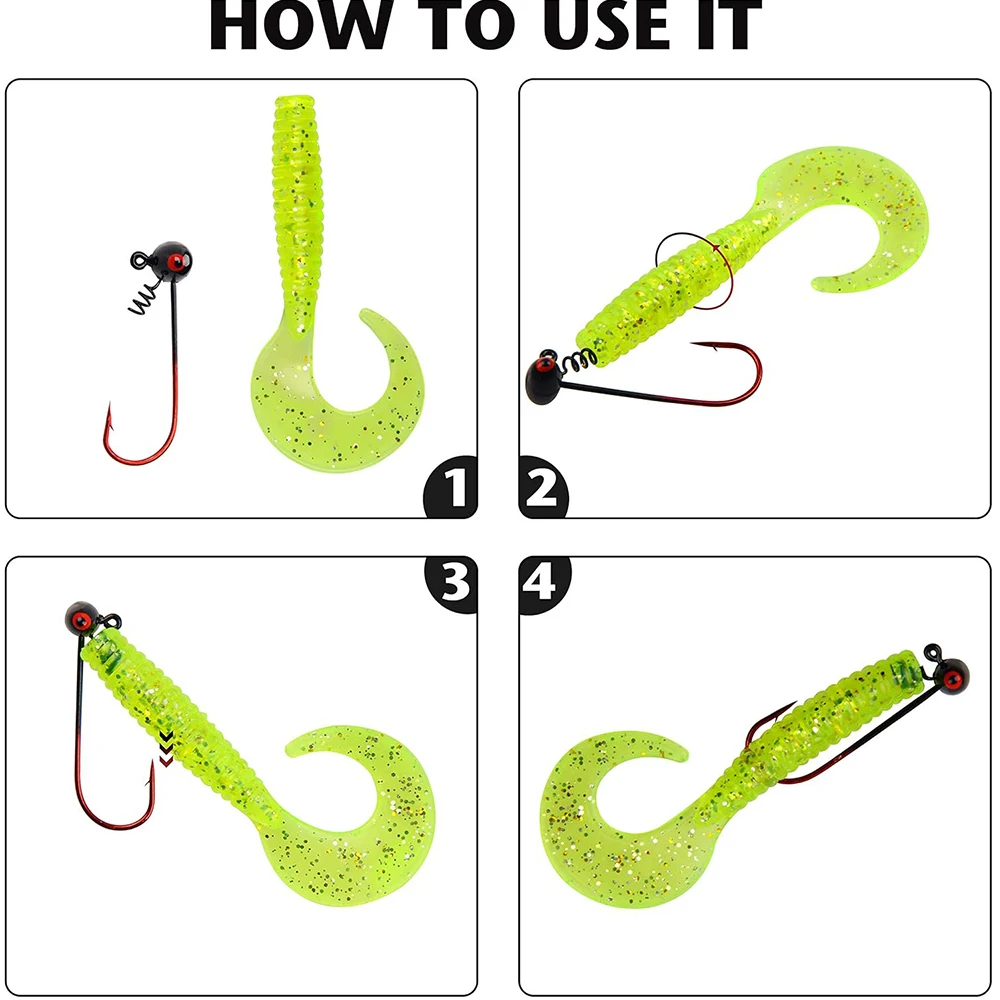 HOW TO USE IT

1

2

3

4